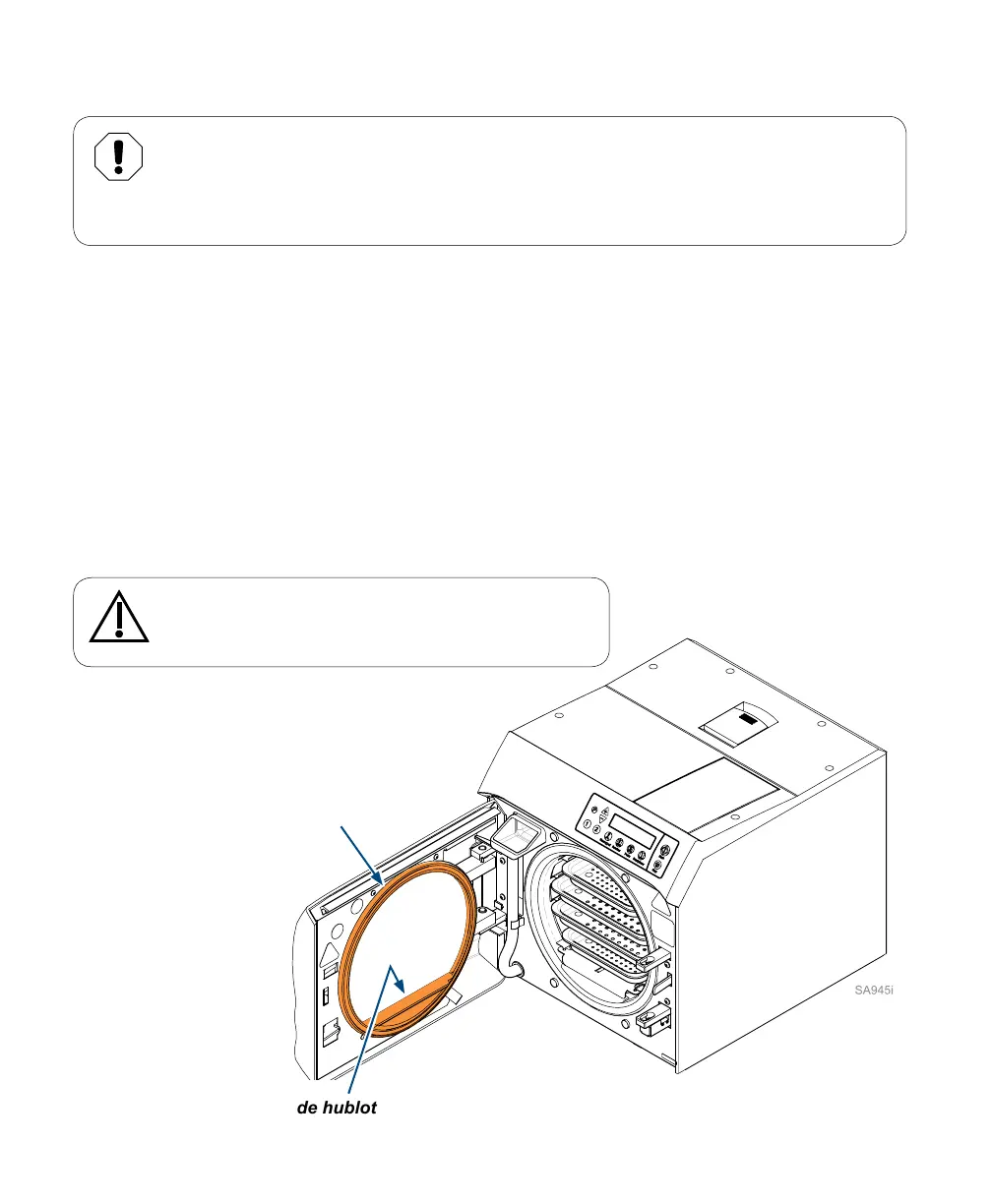 SA945i

de hublot