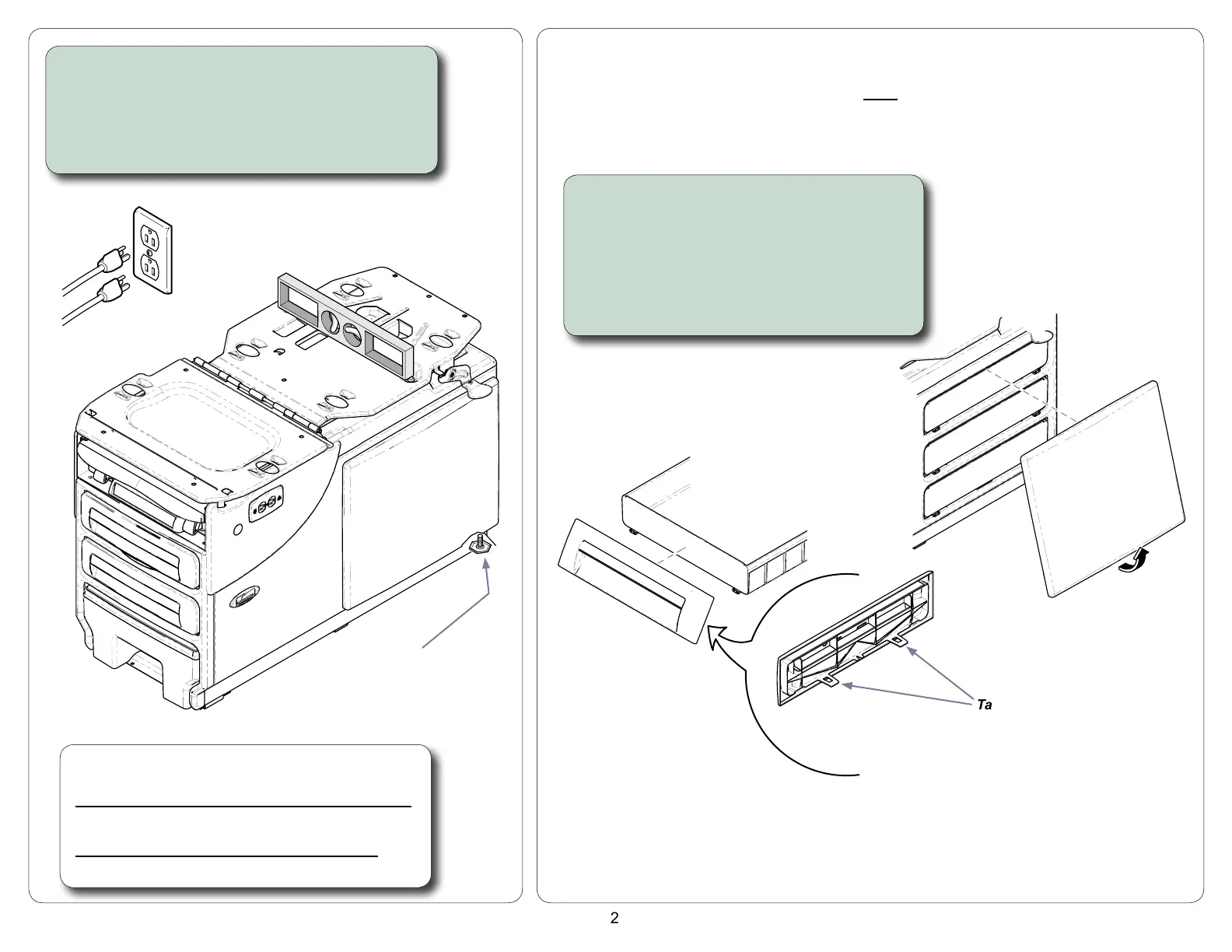 Ta

2