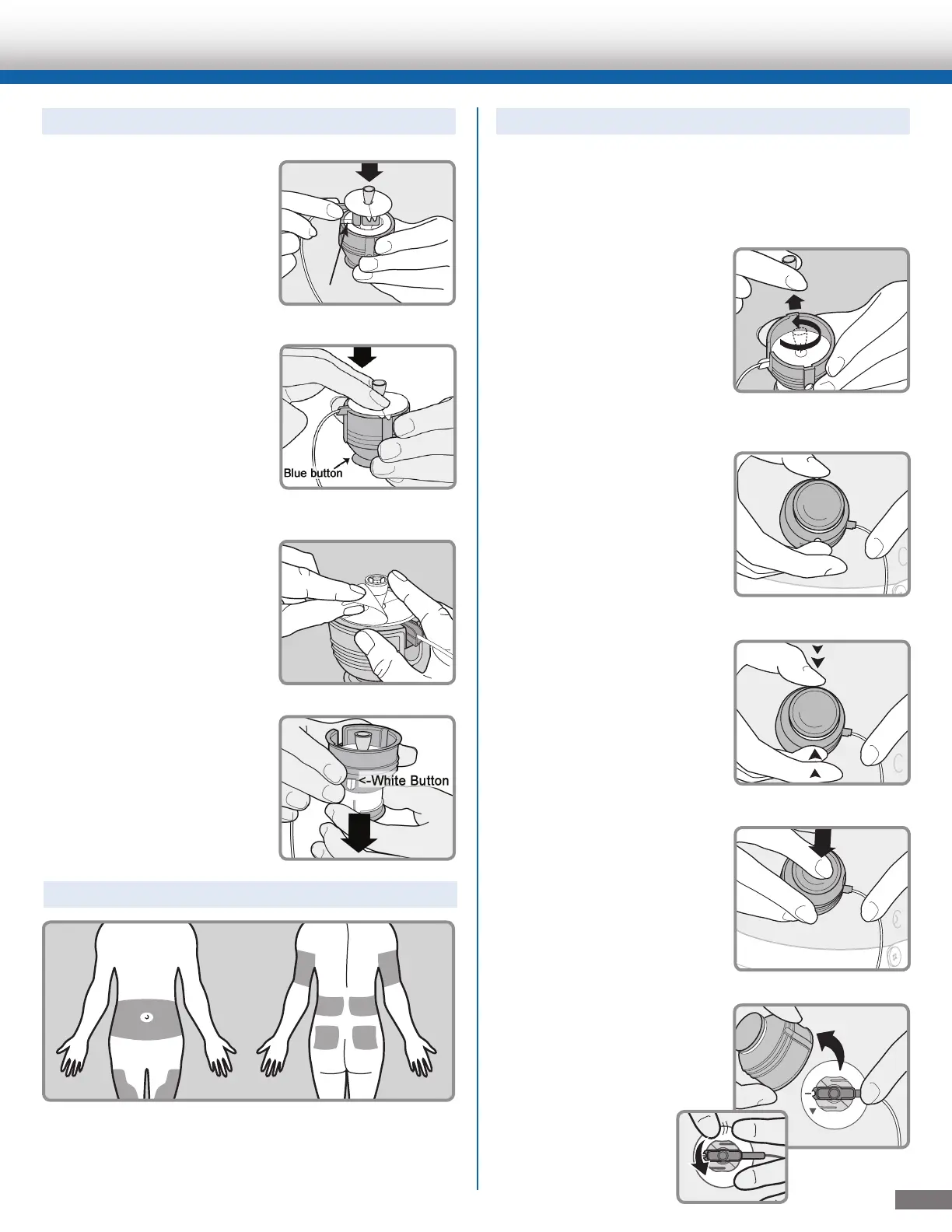 Blue button

<-White Button