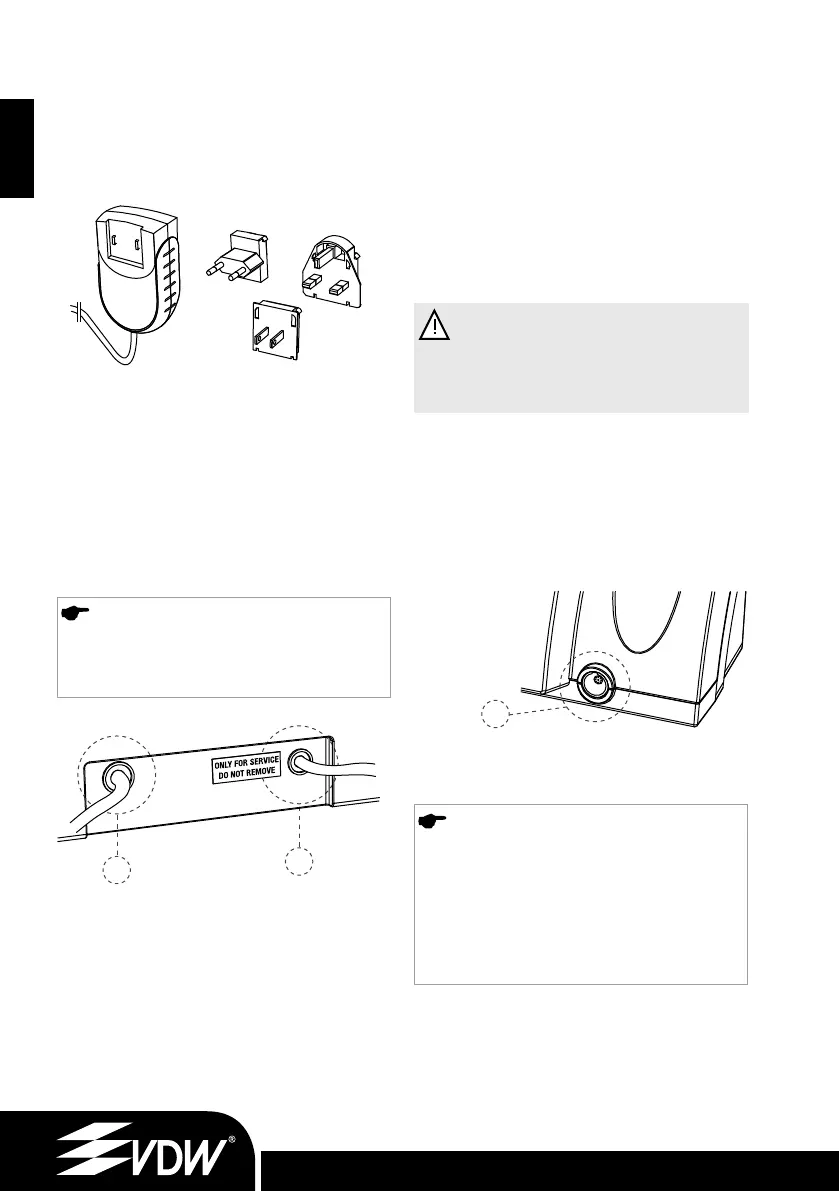 ONLY FOR SERVICE
DO NOT REMOVE

VDW®