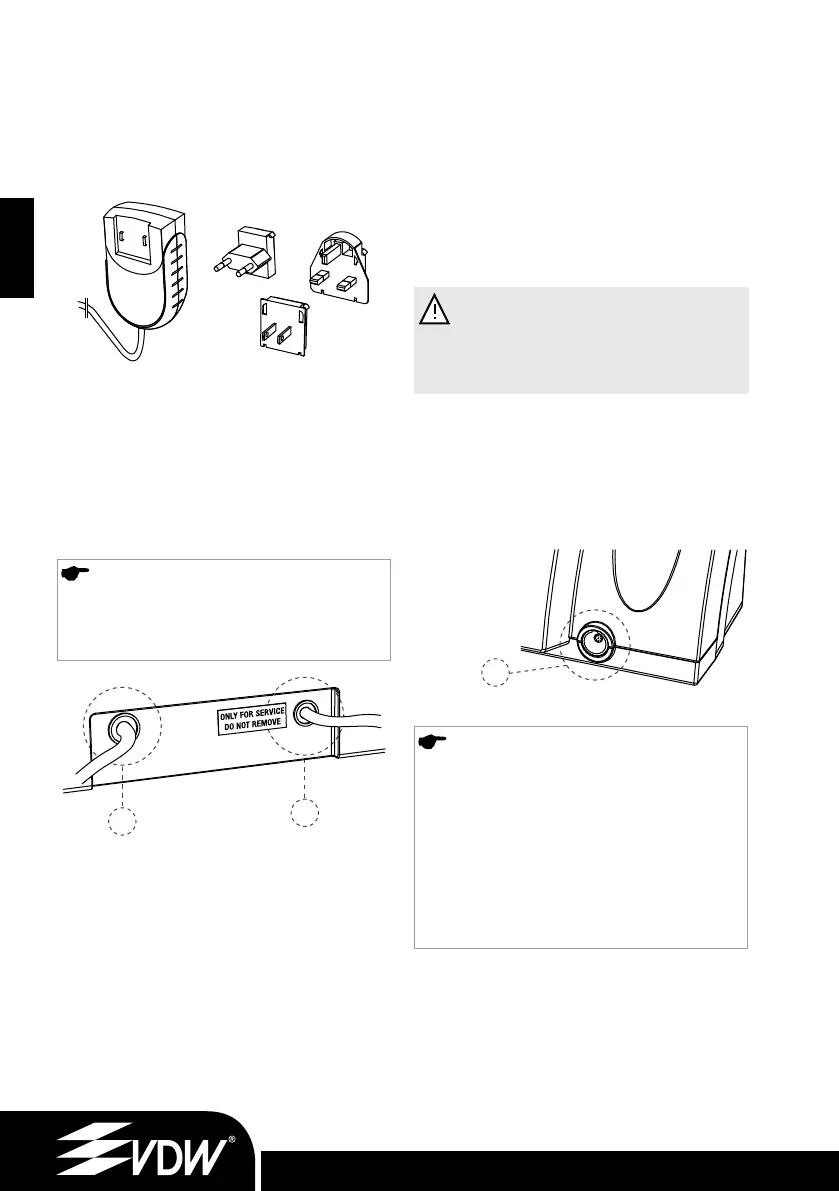 ONLY FOR SERVICE
DO NOT REMOVE

VDW®