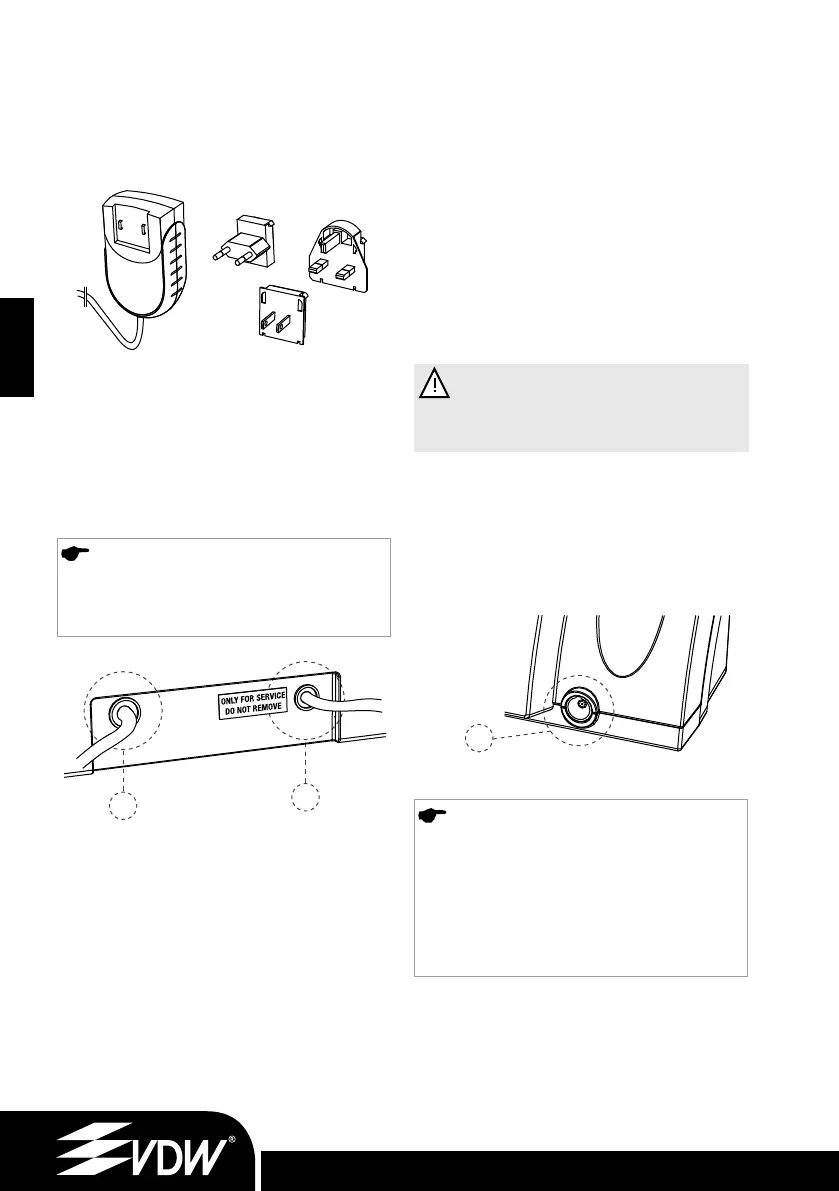 ONLY FOR SERVICE
DO NOT REMOVE

VDW®