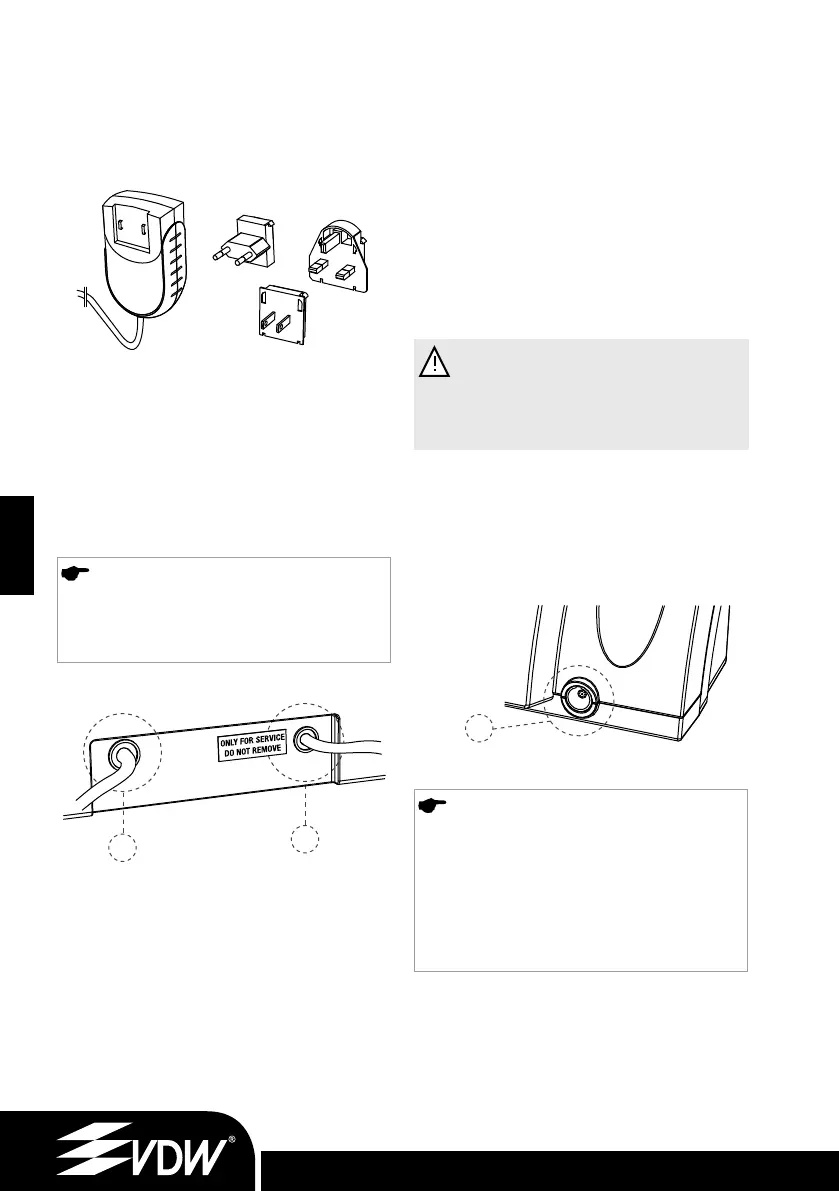 ONLY FOR SERVICE
DO NOT REMOVE

VDW®