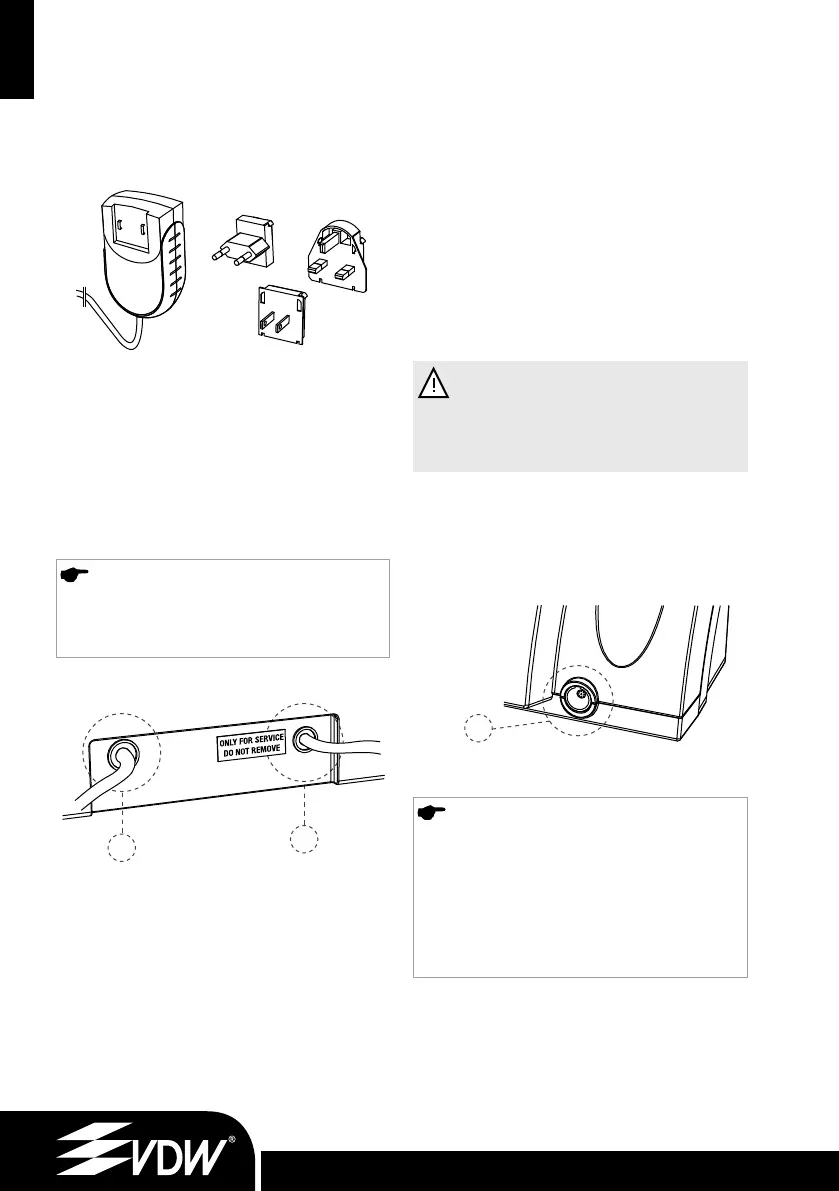 ONLY FOR SERVICE
DO NOT REMOVE

VDW®