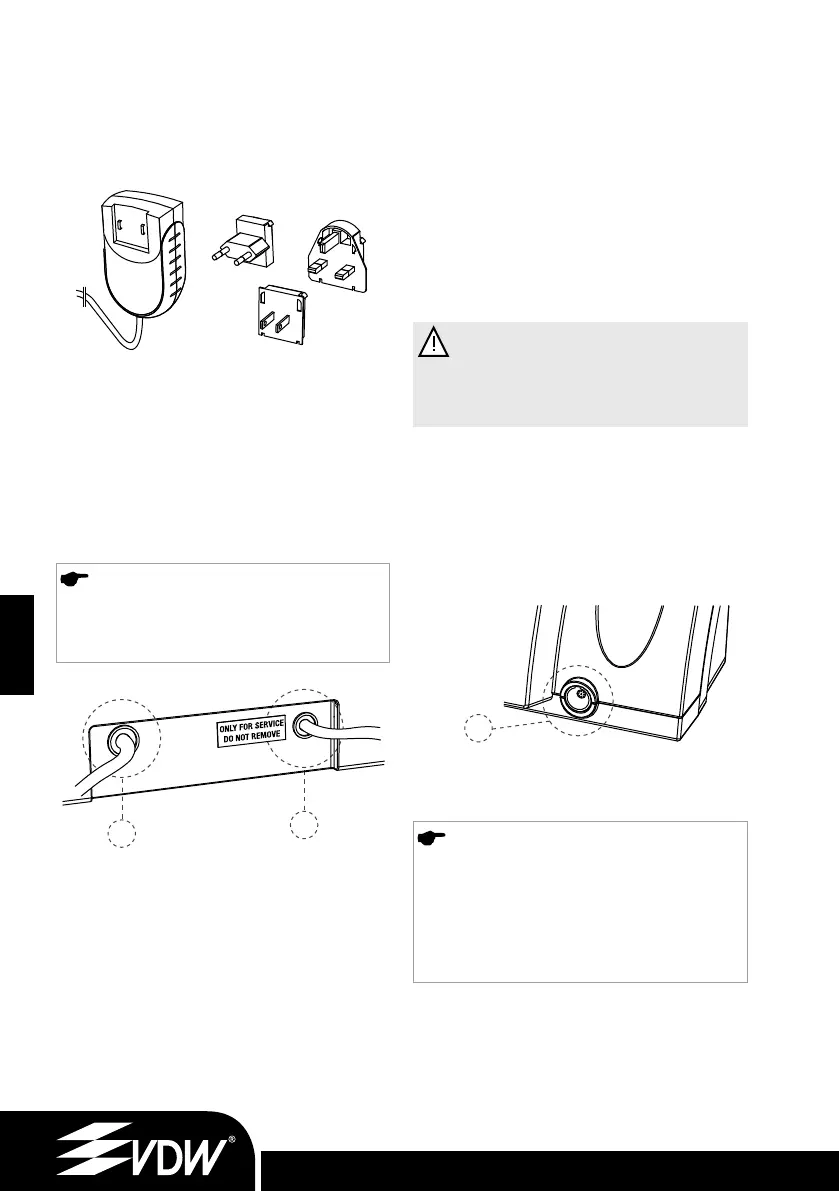 ONLY FOR SERVICE
DO NOT REMOVE

VDW®