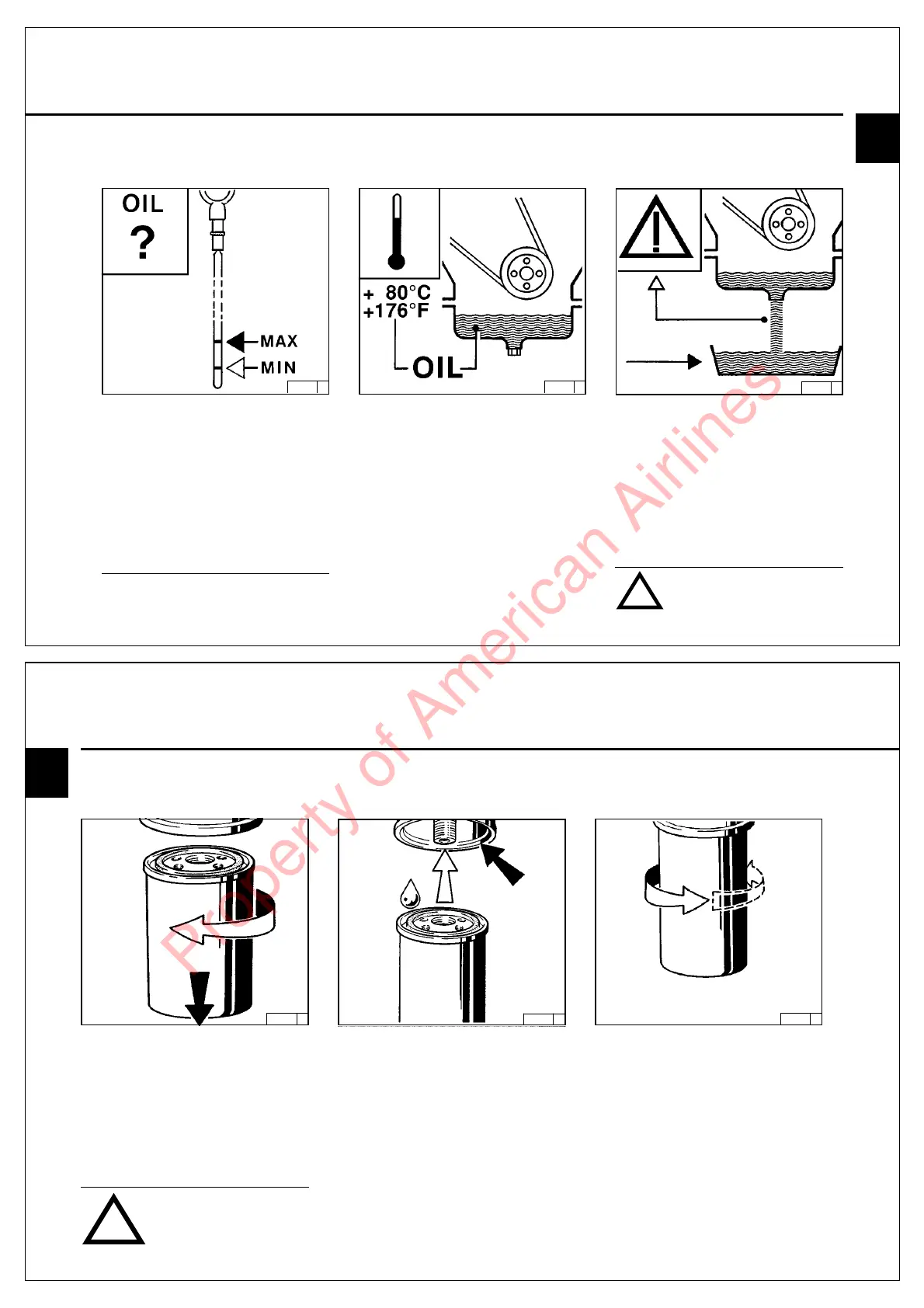 OIL
?
MAX
MIN

+ 80°C
+176°F
OIL

Property of American Airlines