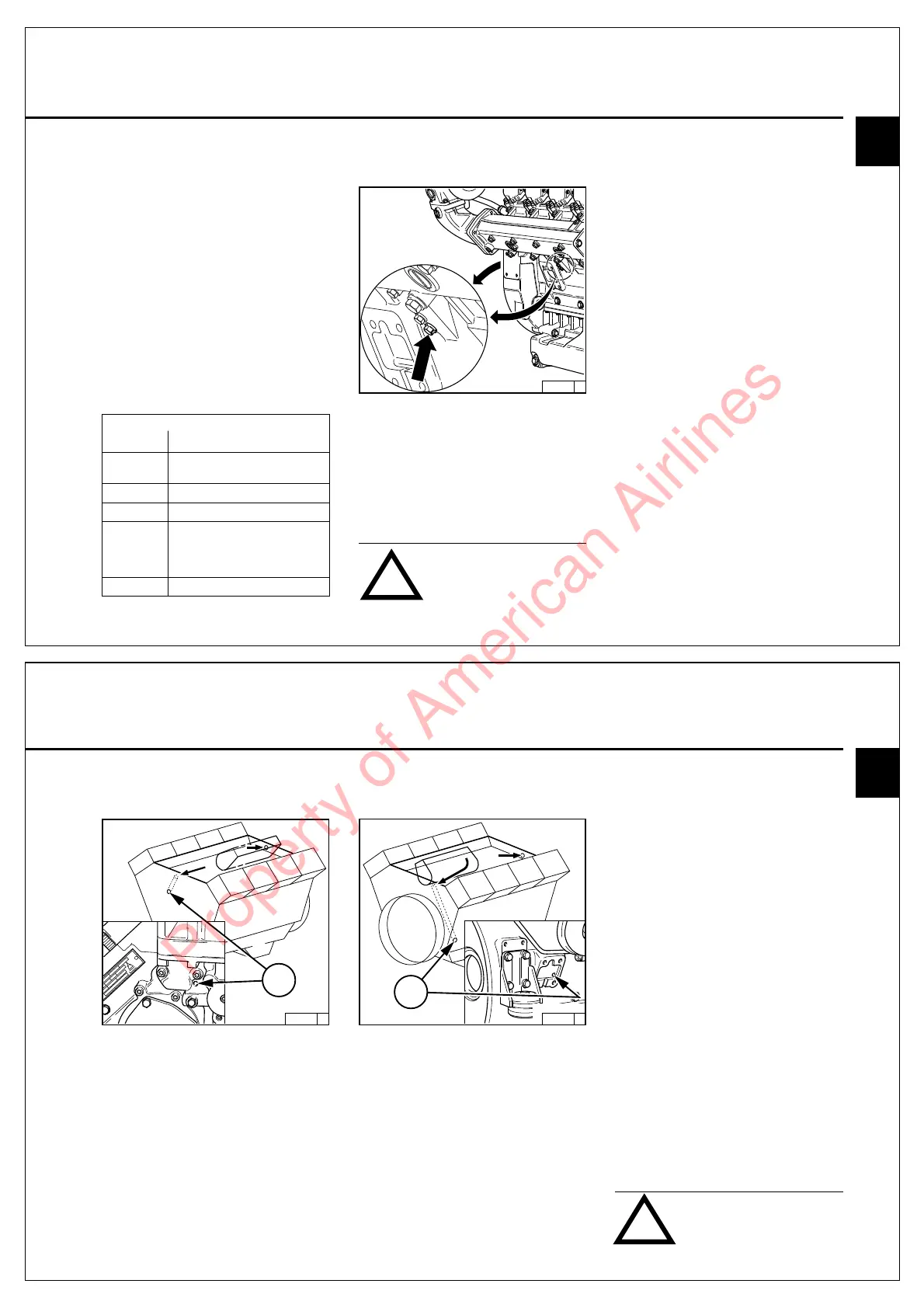 Property of American Airlines