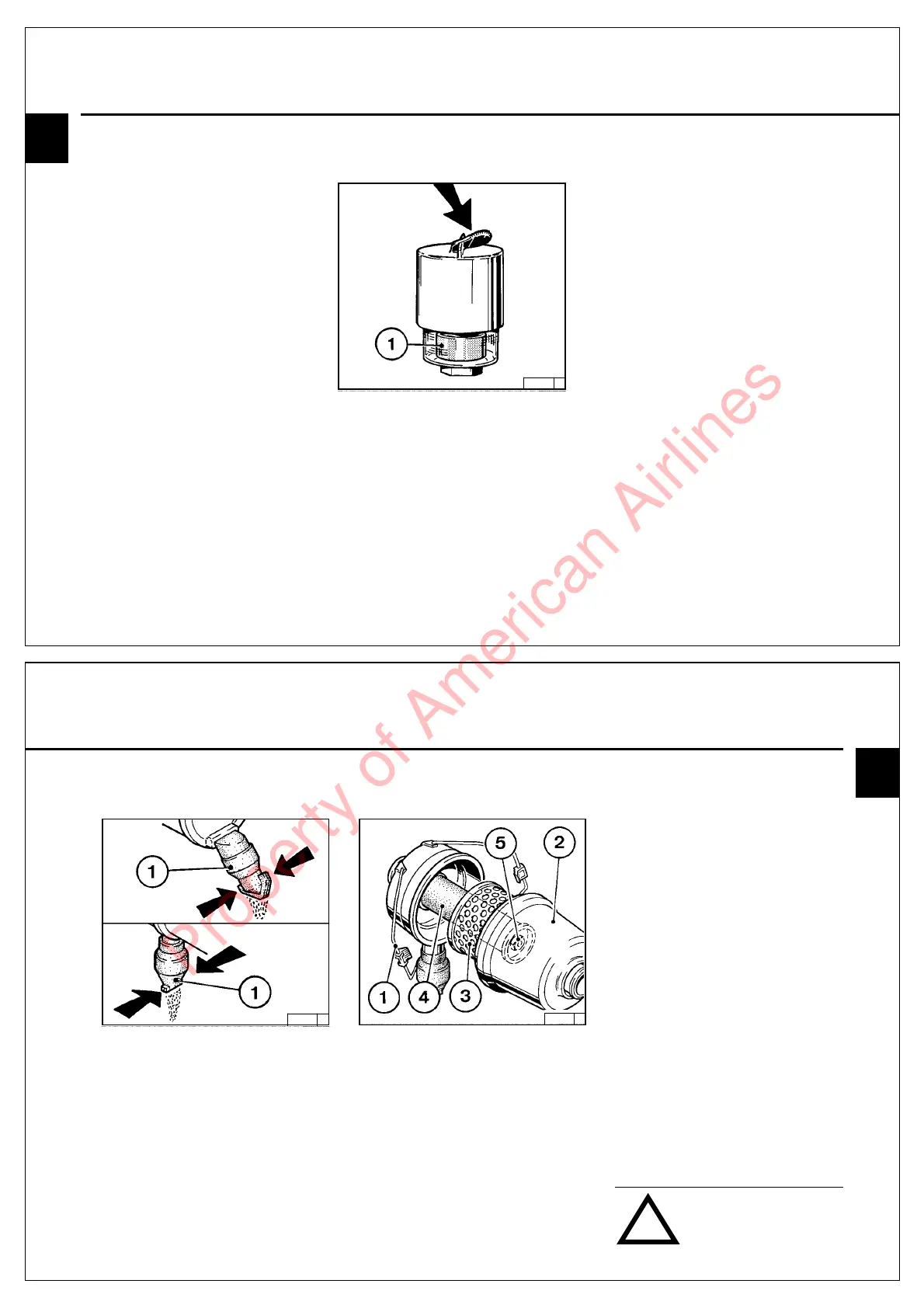 1

Property of American Airlines

1

1

5

2

1

4

3