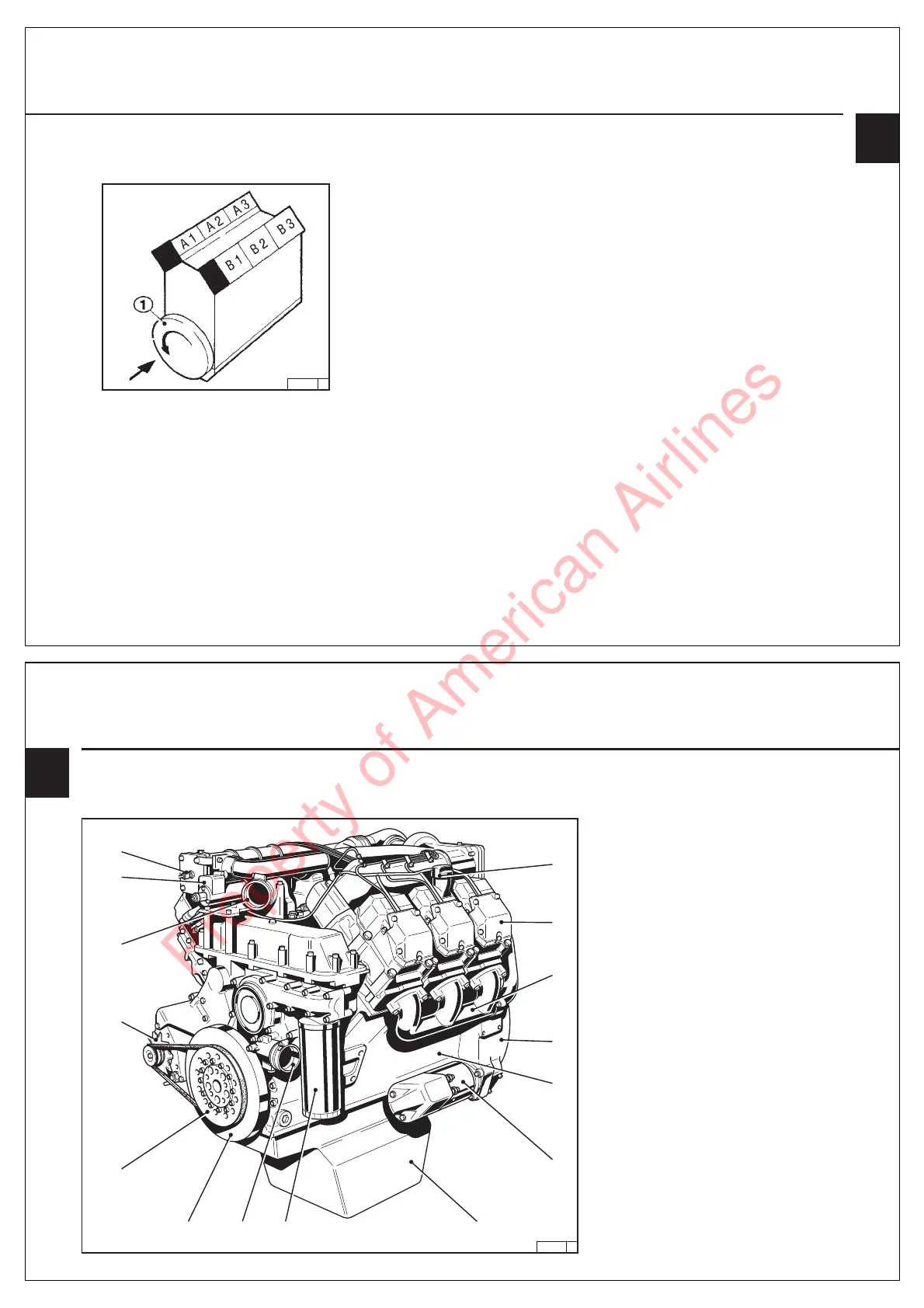 A1 A2 A3
B1 B2 B3
1

Property of American Airlines