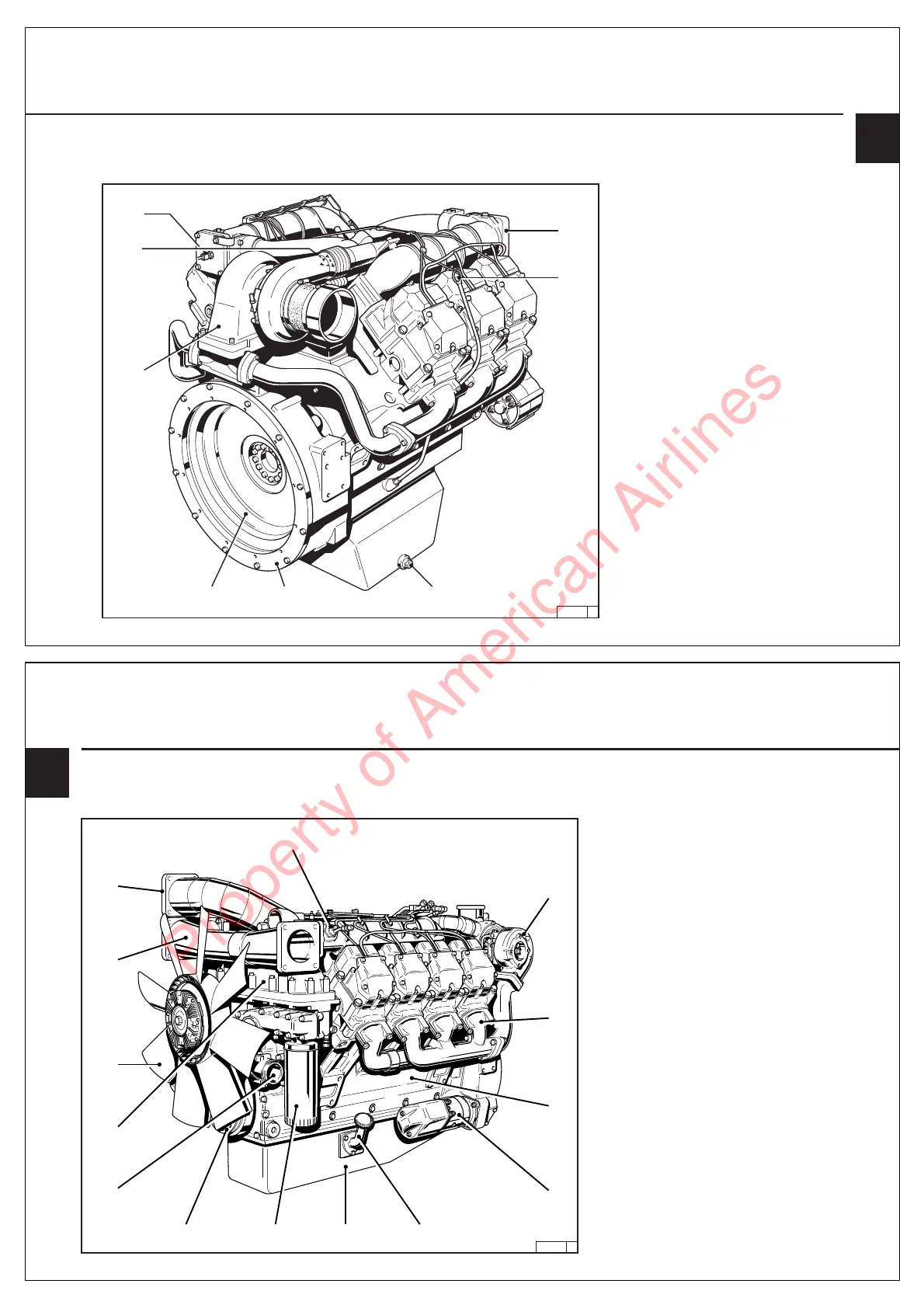 Property of American Airlines