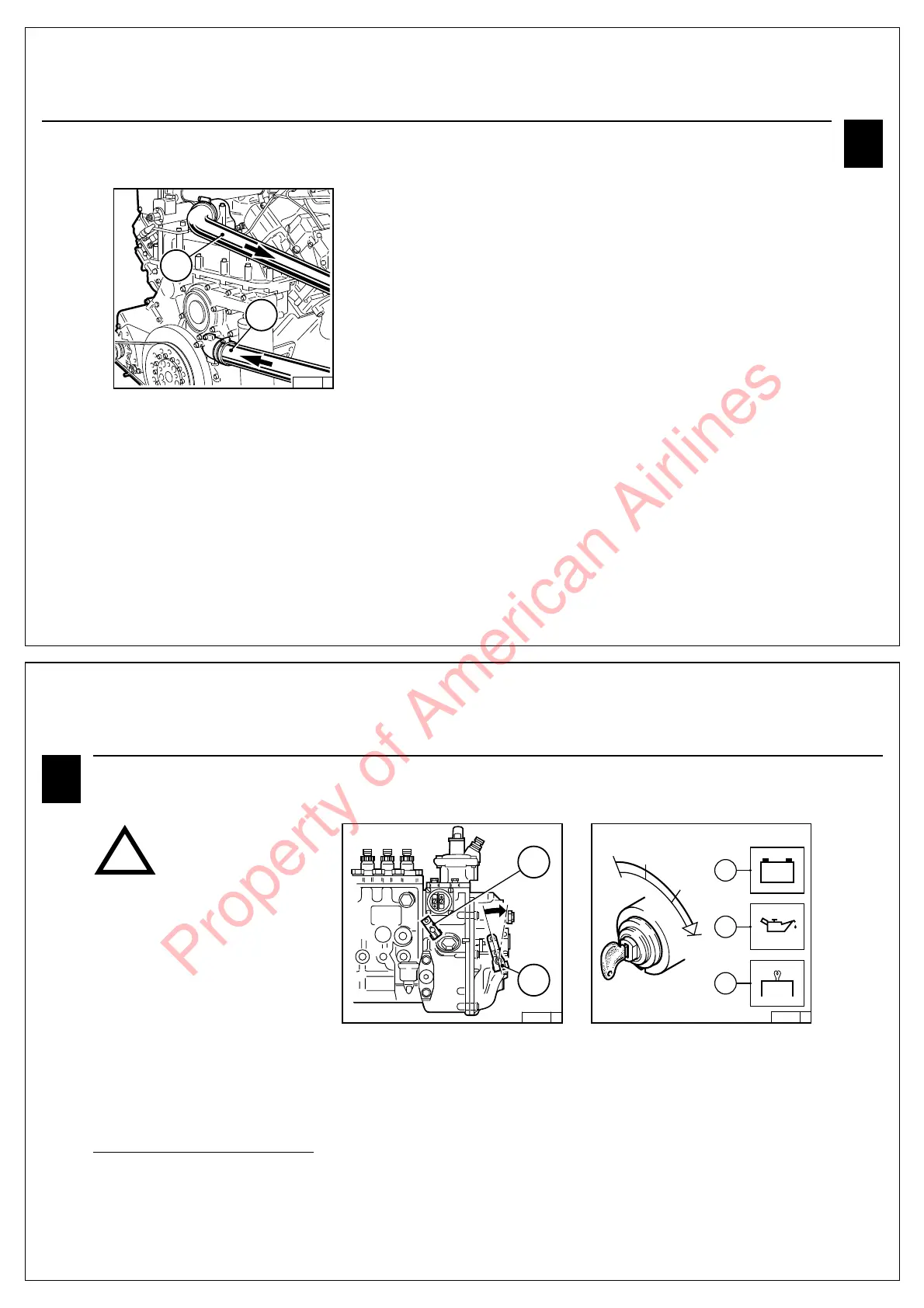 Property of American Airlines