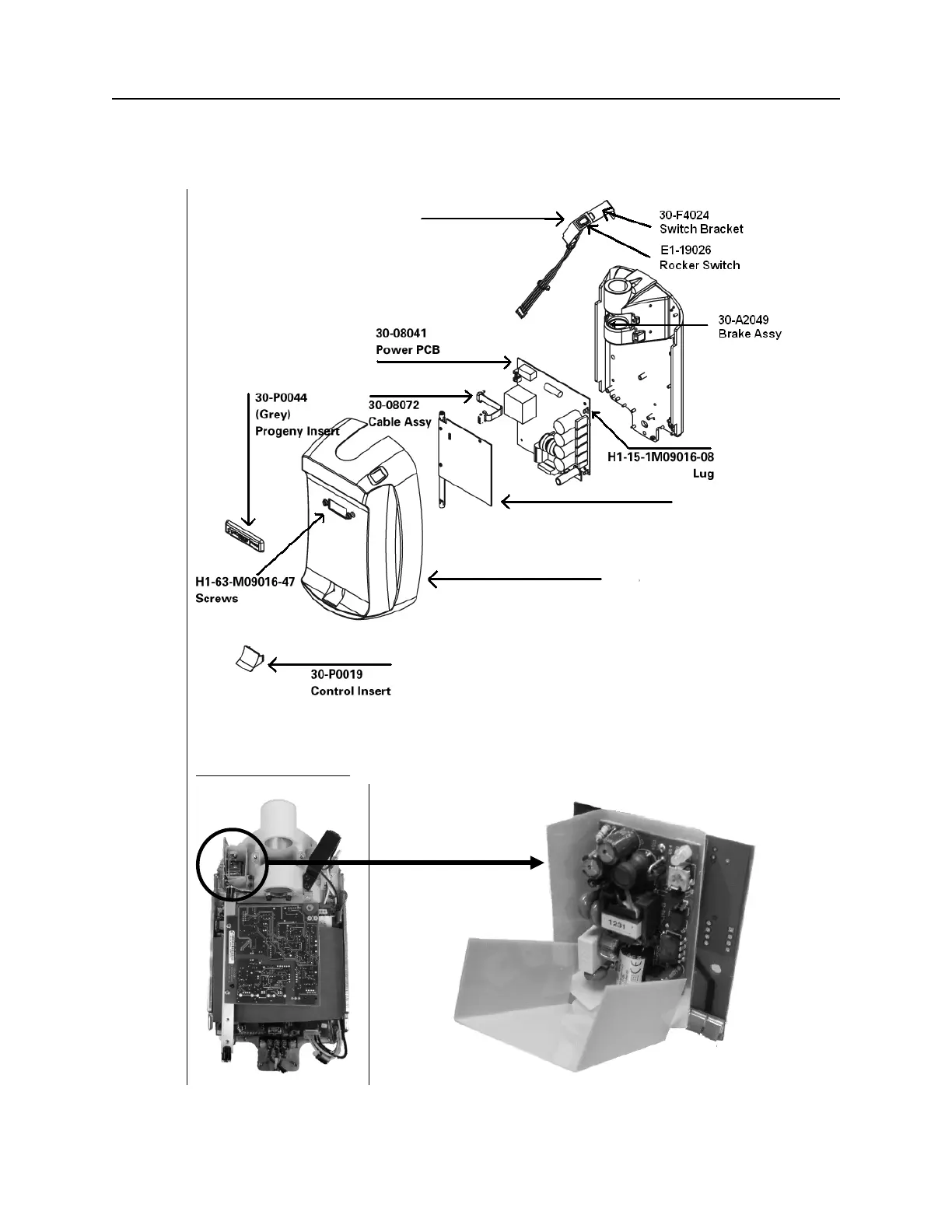 30-F4024
Switch Bracket

E1-19026
Rocker Switch

30-A2049
Brake Assy

30-08041
Power PCB

30-P0044
(Grey)
Progeny Insert

30-08072
Cable Assy

H1-15-1M09016-08
Lug

H1-63-M09016-47
Screws

30-P0019
Control Insert

1231