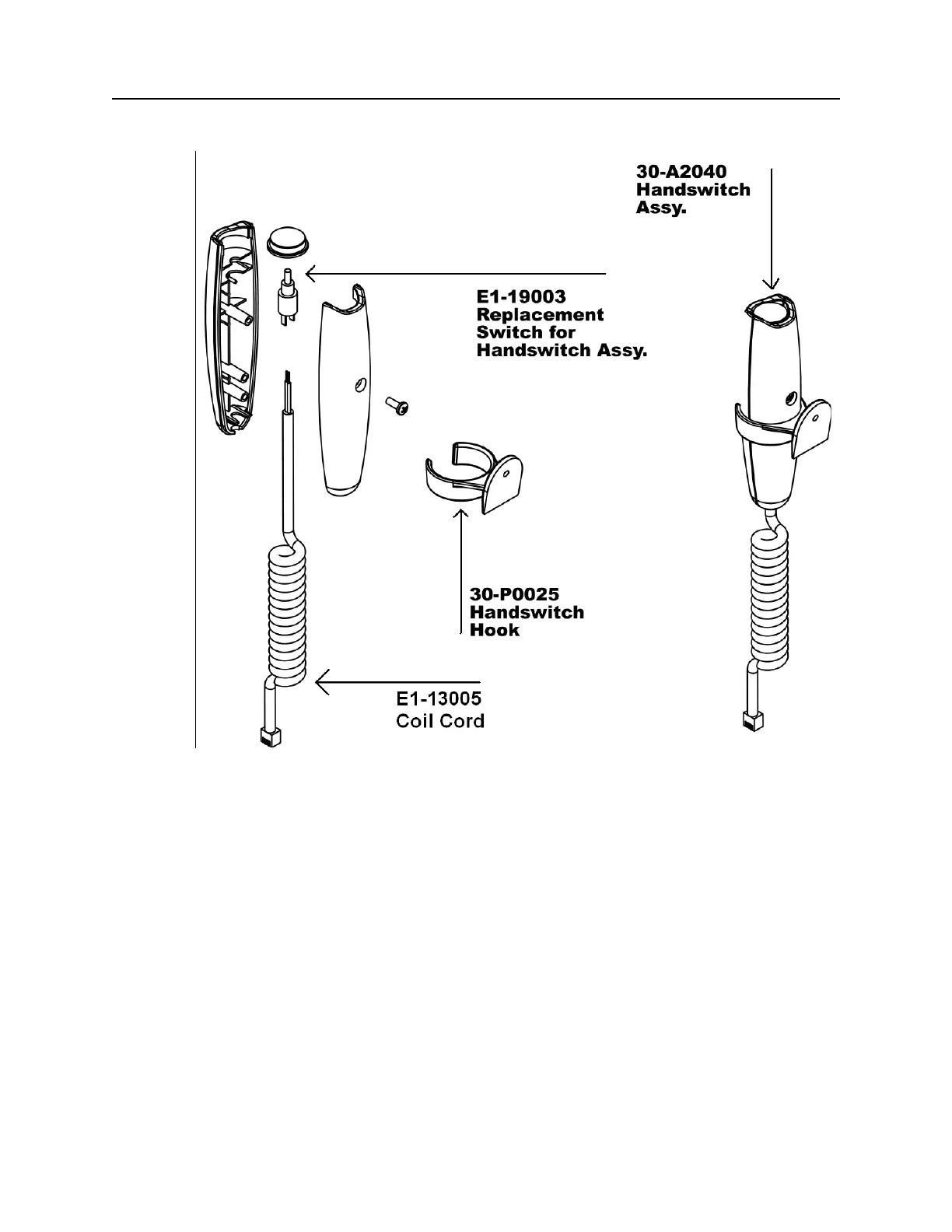 30-A2040
Handswitch
Assy.

E1-19003
Replacement
Switch for
Handswitch Assy.

30-P0025
Handswitch
Hook

E1-13005
Coil Cord