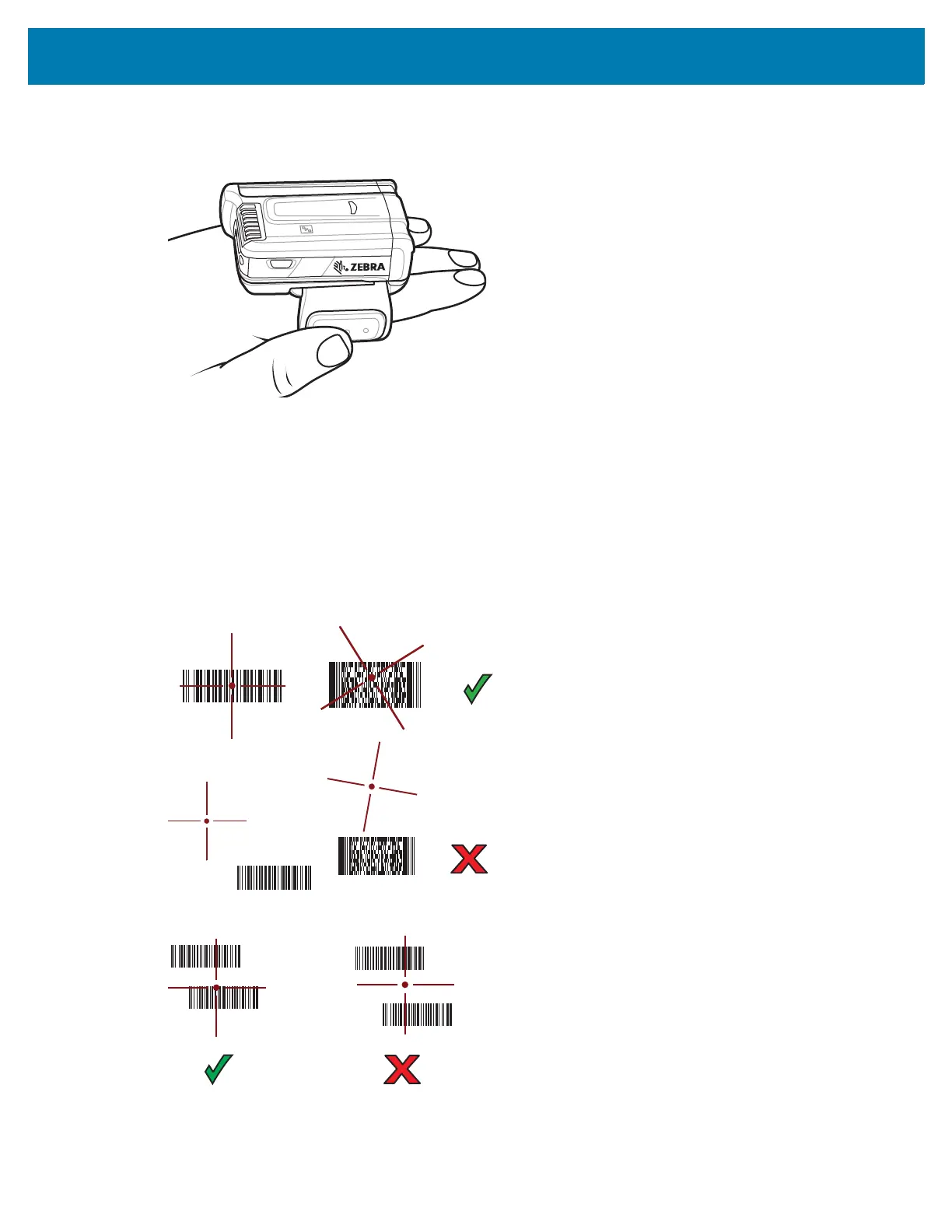 ZEBRA