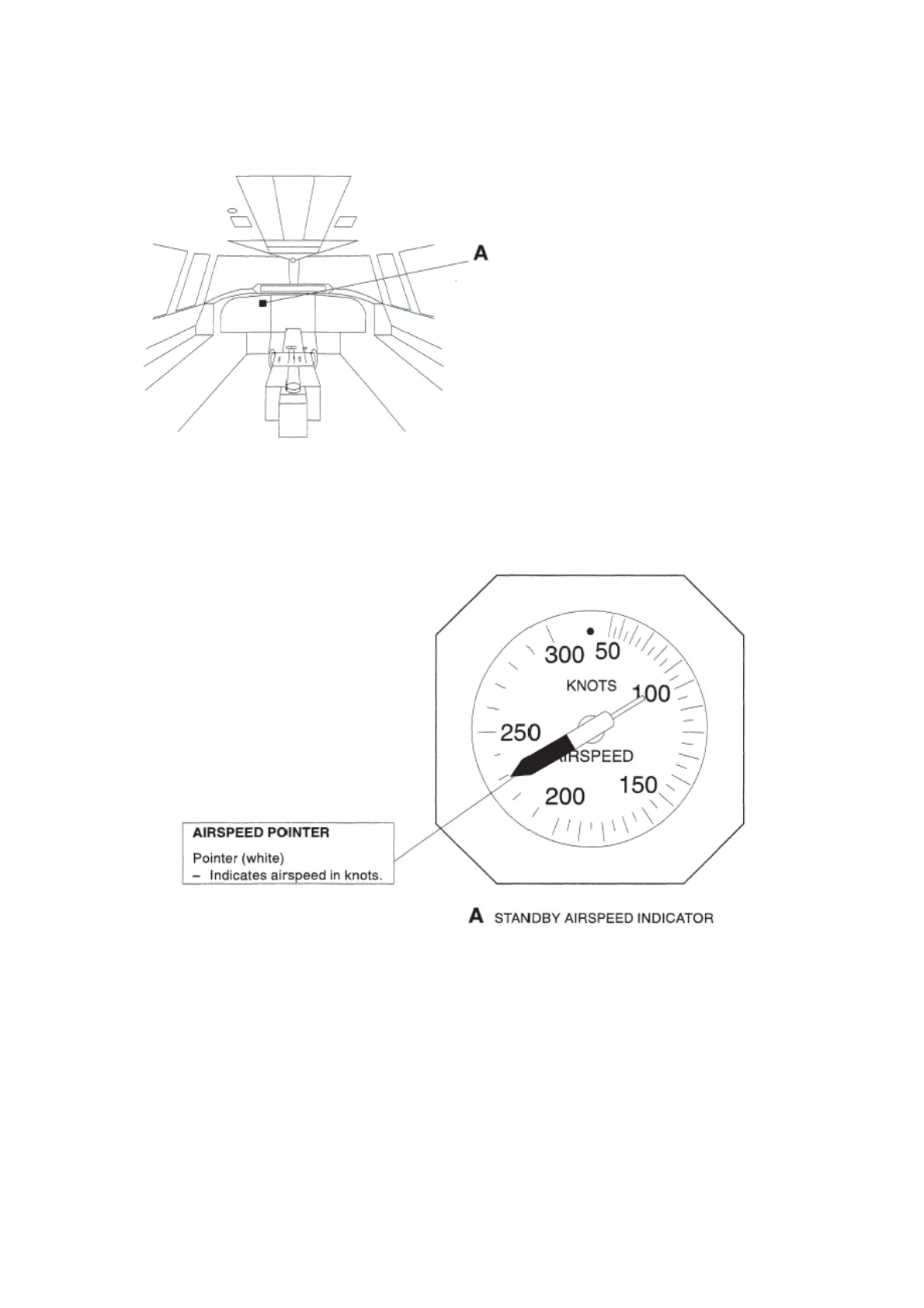 A

300 50
KNOTS 100
250
AIRSPEED
200 150

AIRSPEED POINTER

Pointer (white)
– Indicates airspeed in knots.

A STANDBY AIRSPEED INDICATOR