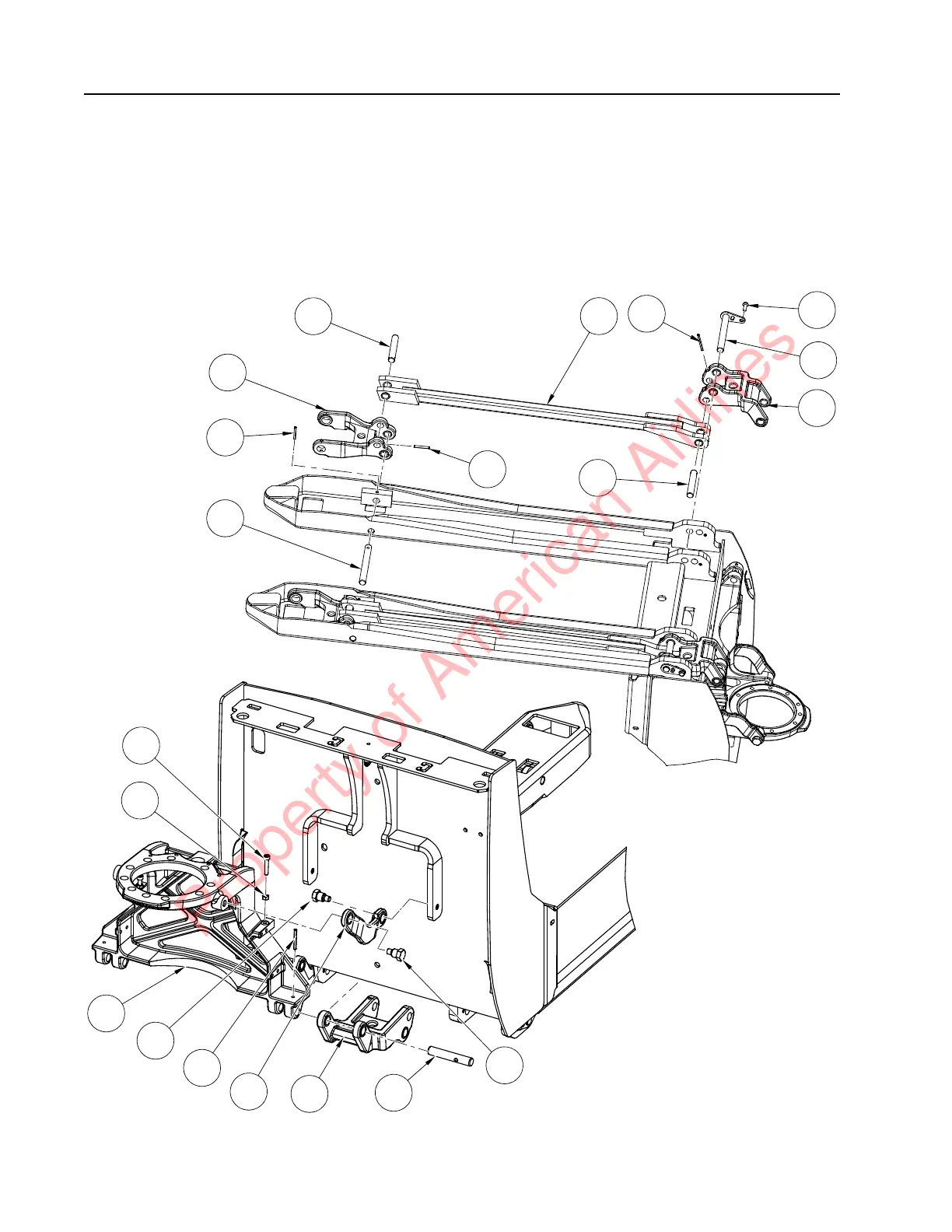 Property of American Airlines