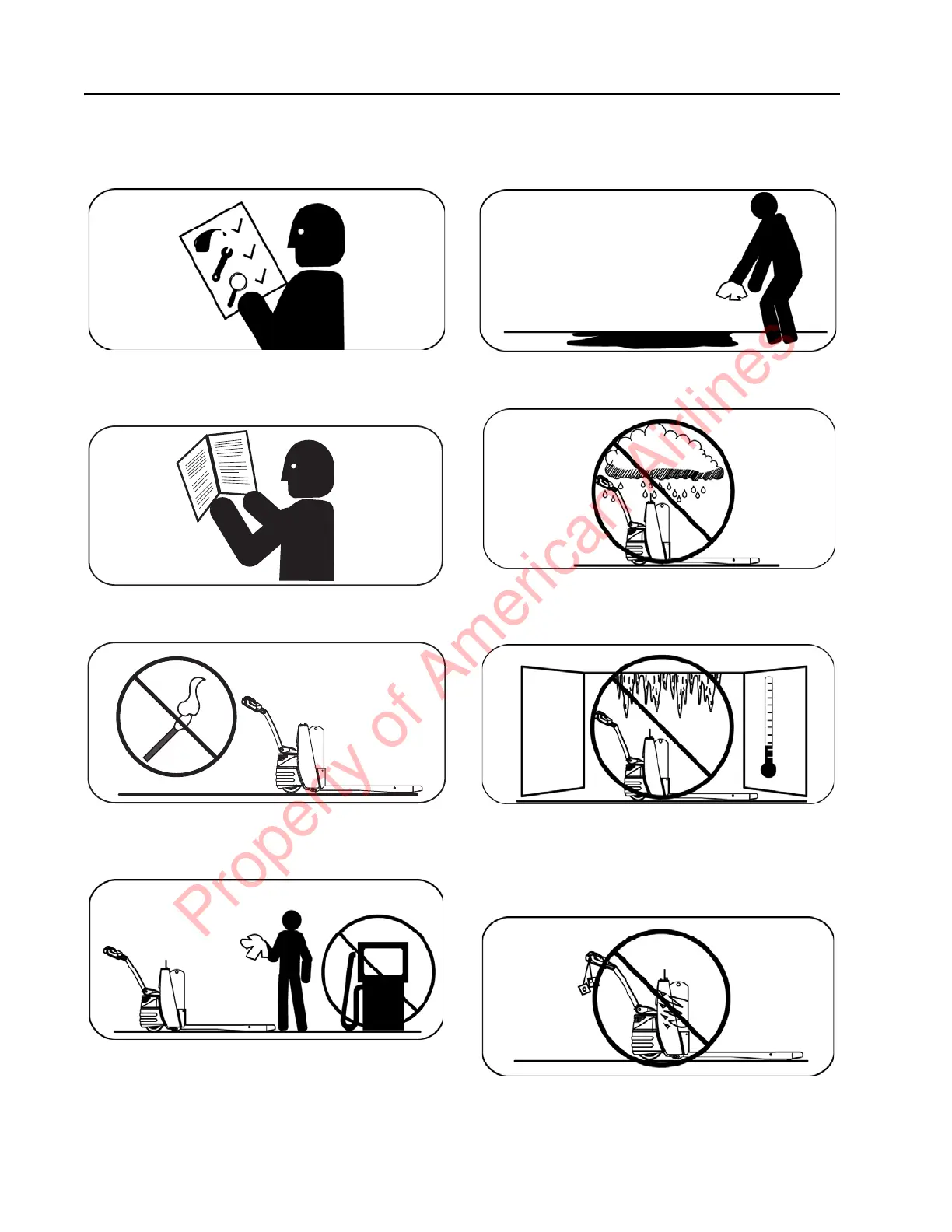 Property of American Airlines