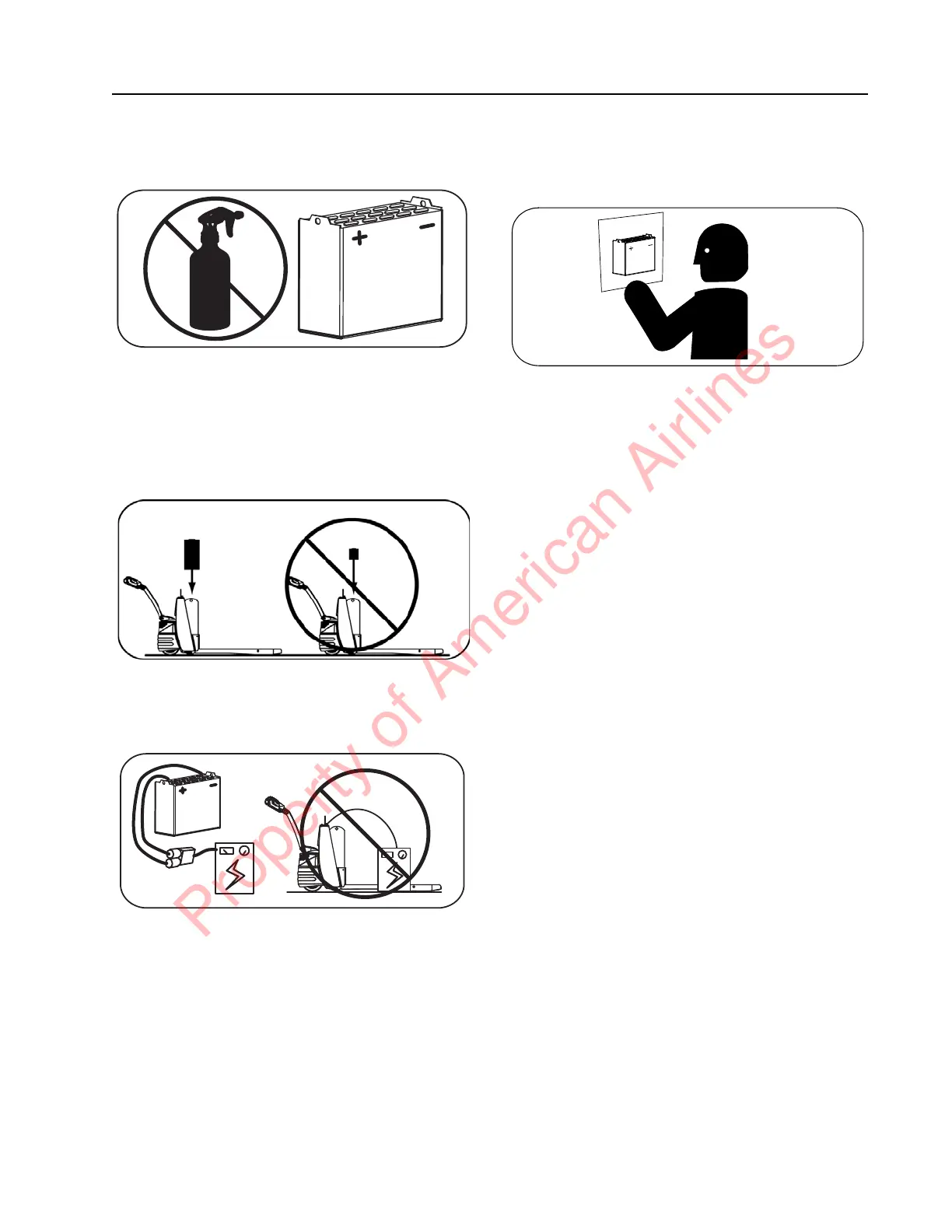 Property of American Airlines