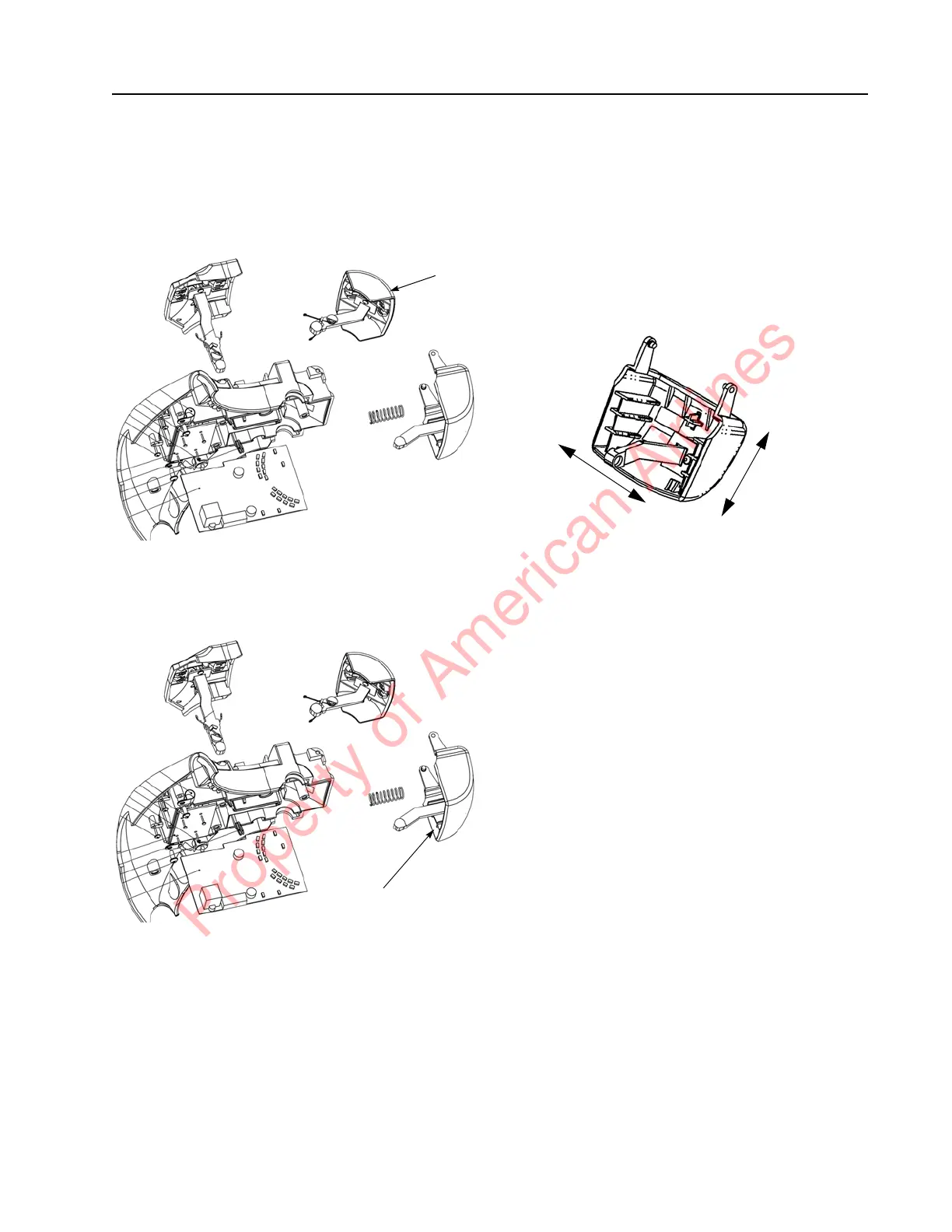 Property of American Airlines