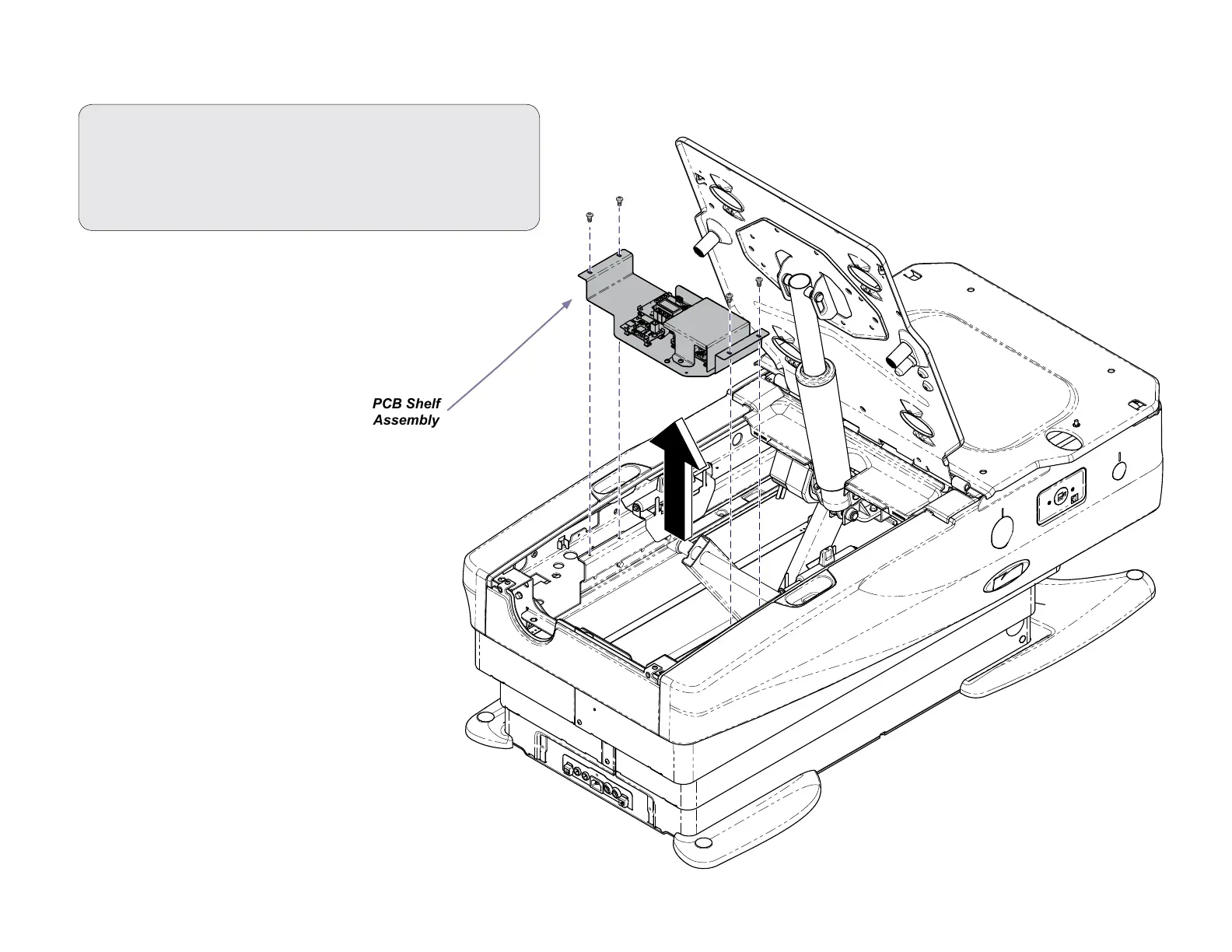 PCB Shelf Assembly