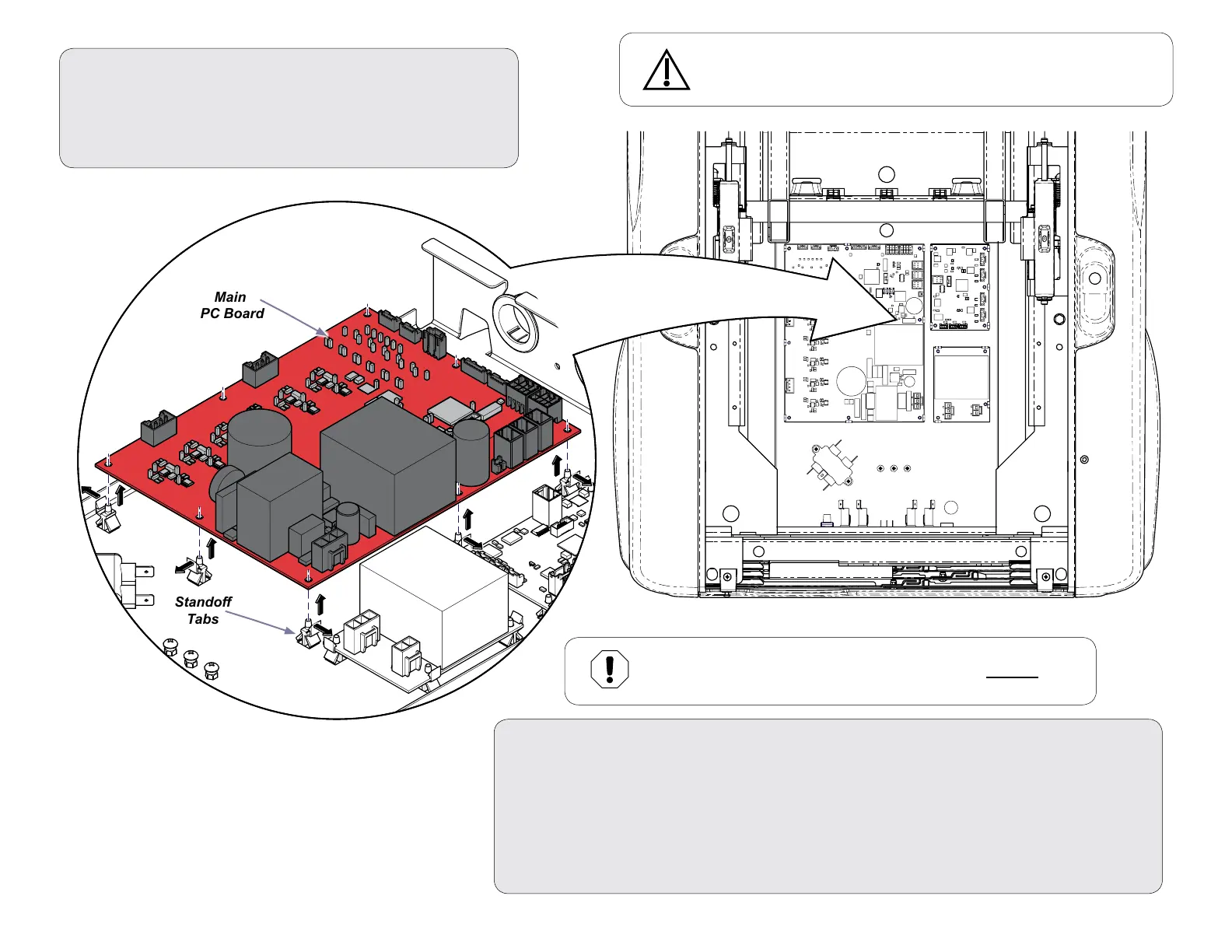 Main
PC Board

Standoff
Tabs