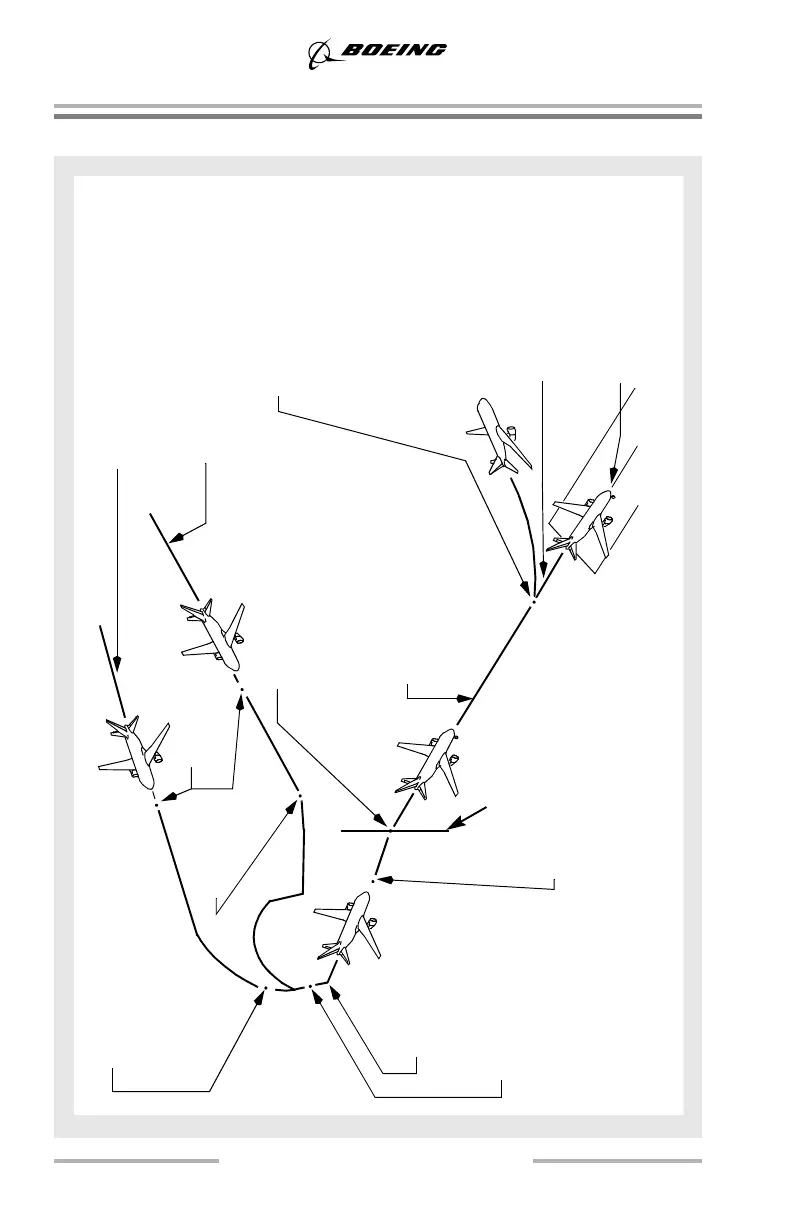 BOEING