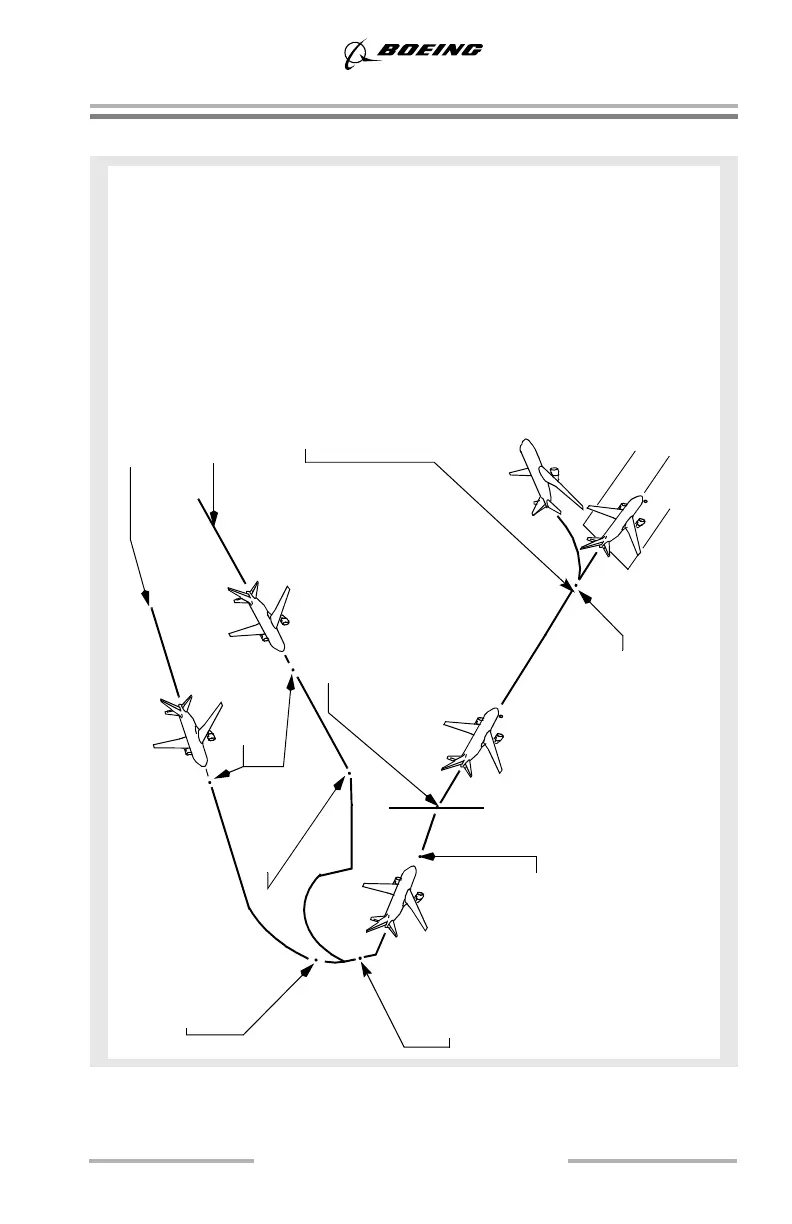 BOEING