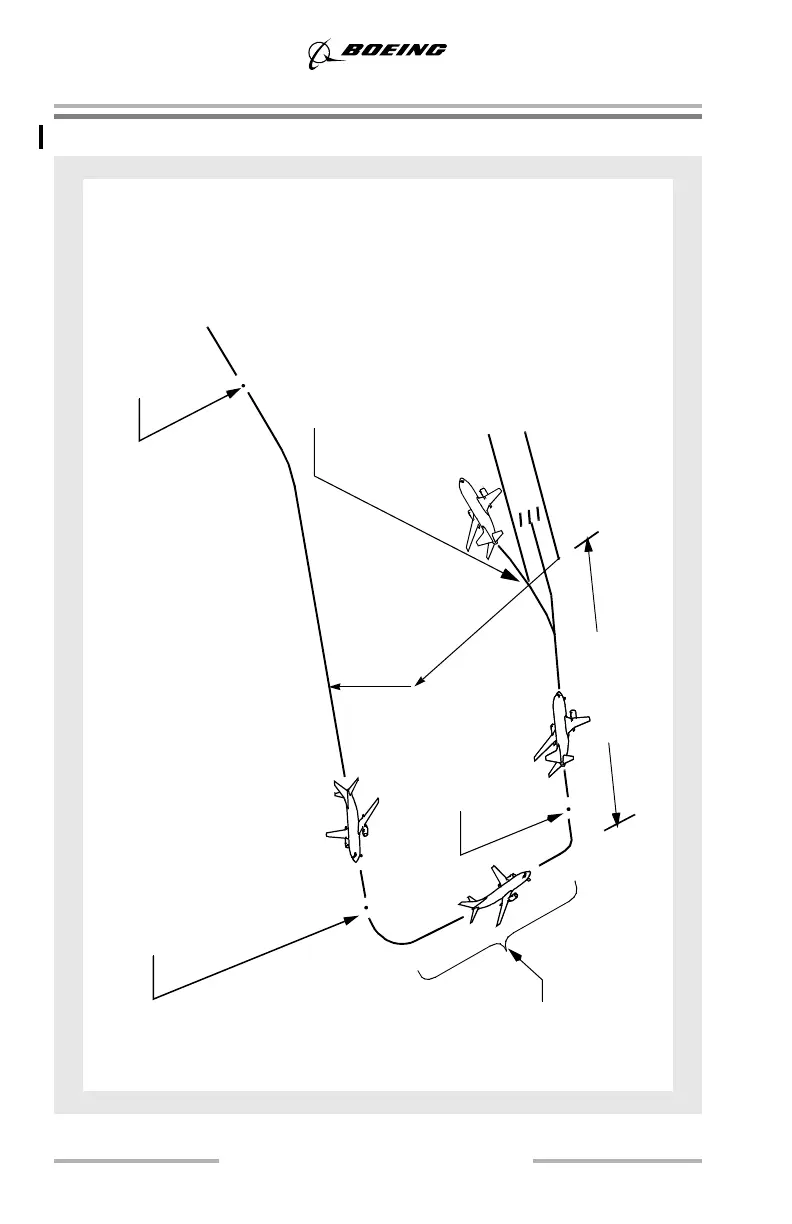 BOEING