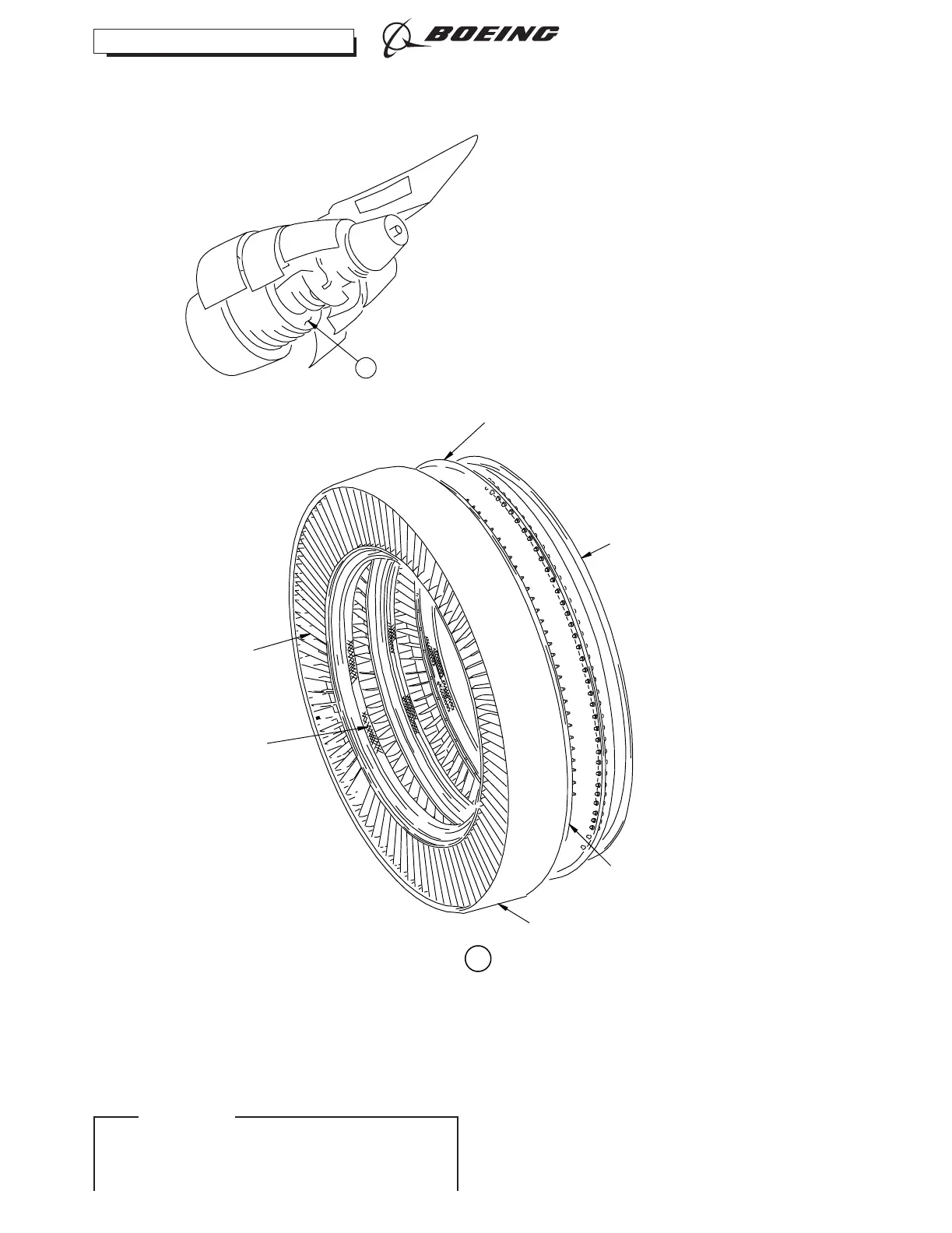 BOEING