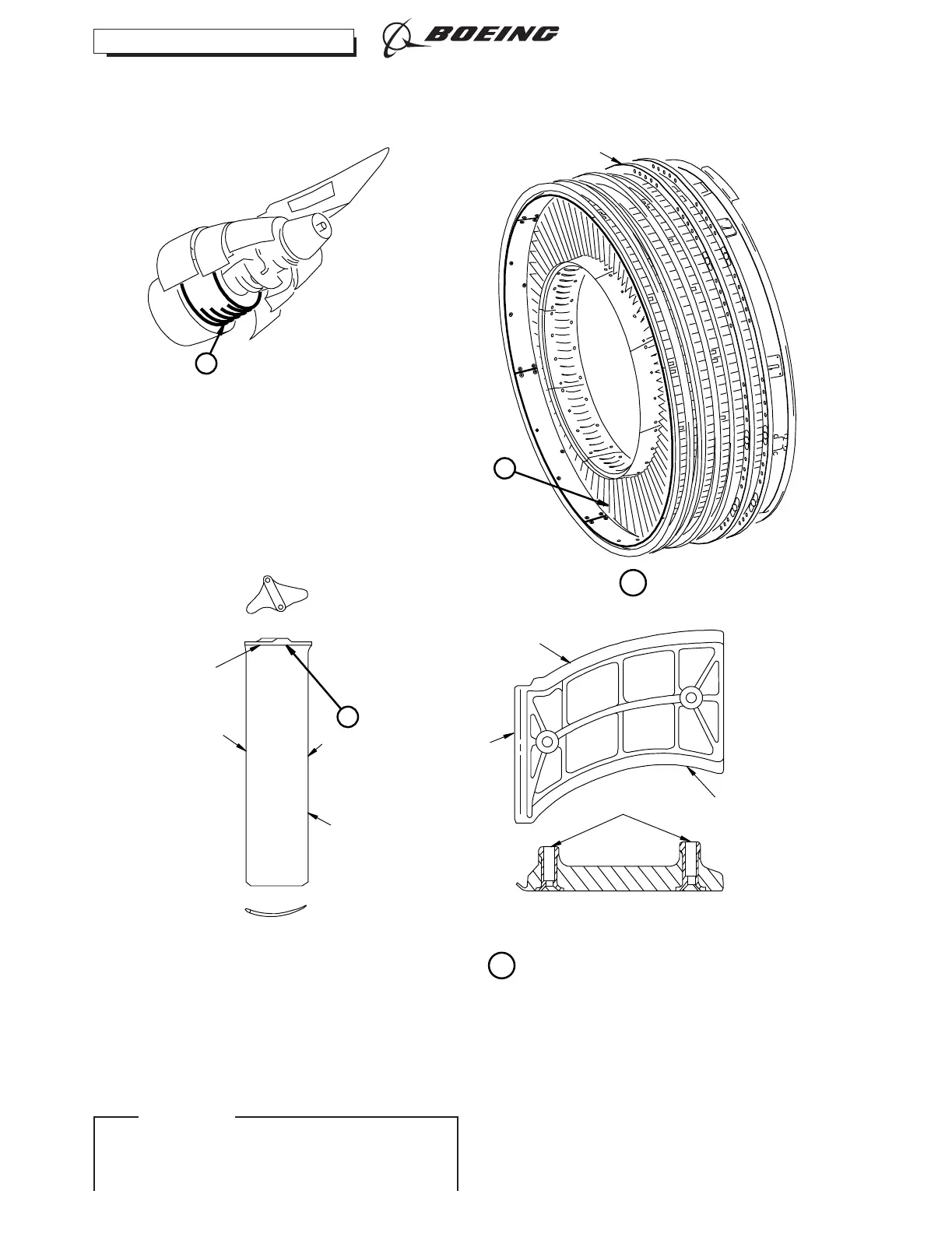 BOEING