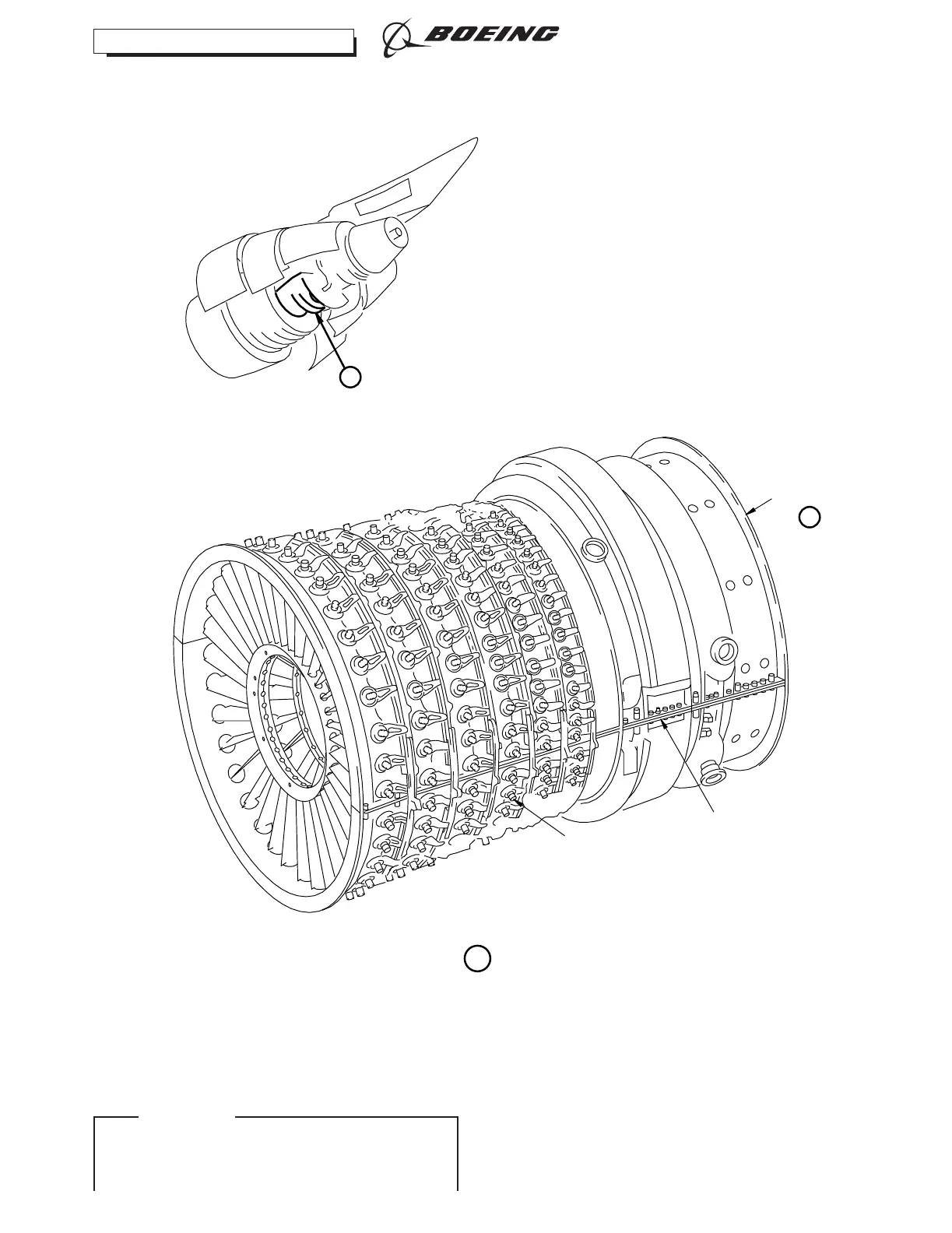 BOEING