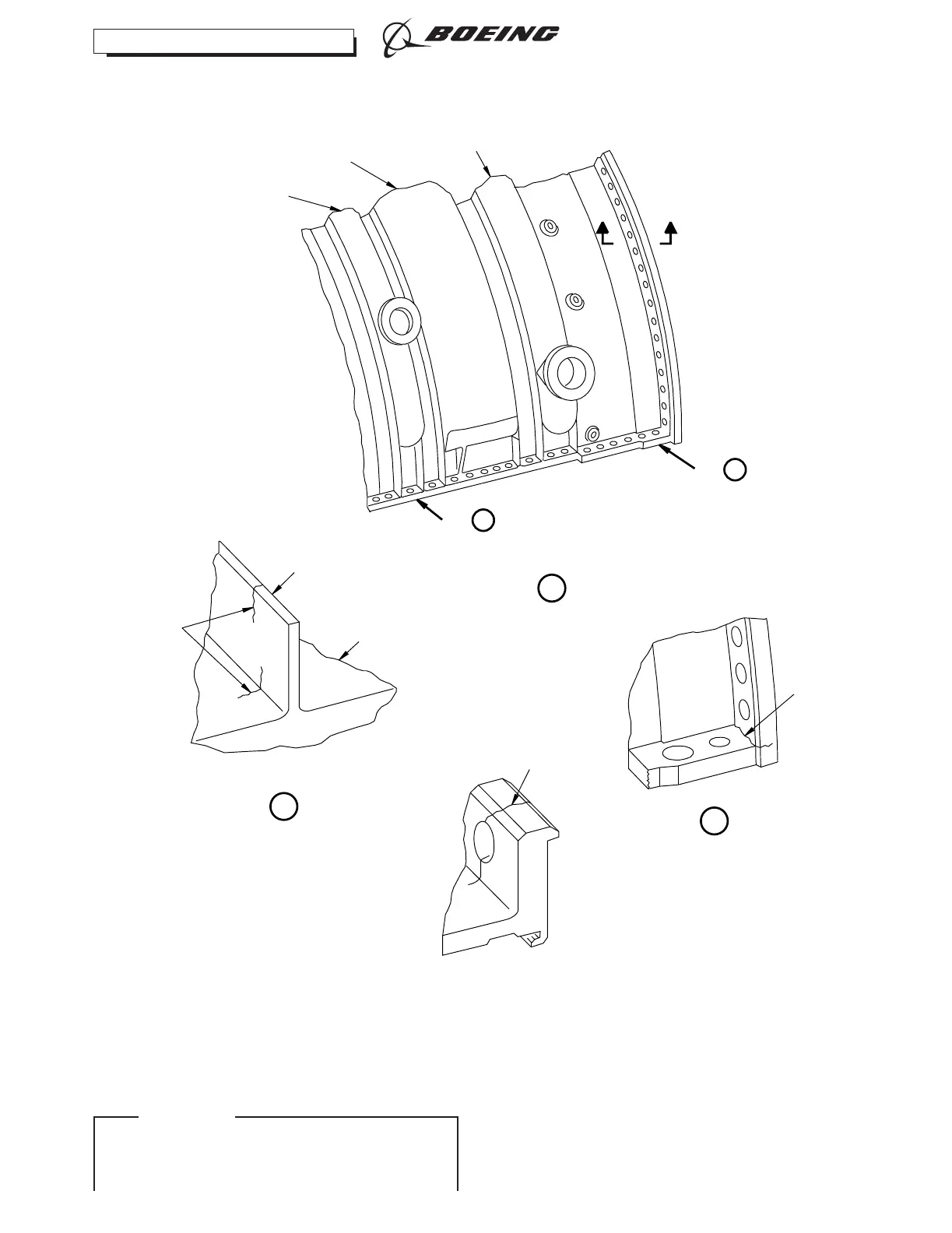 BOEING