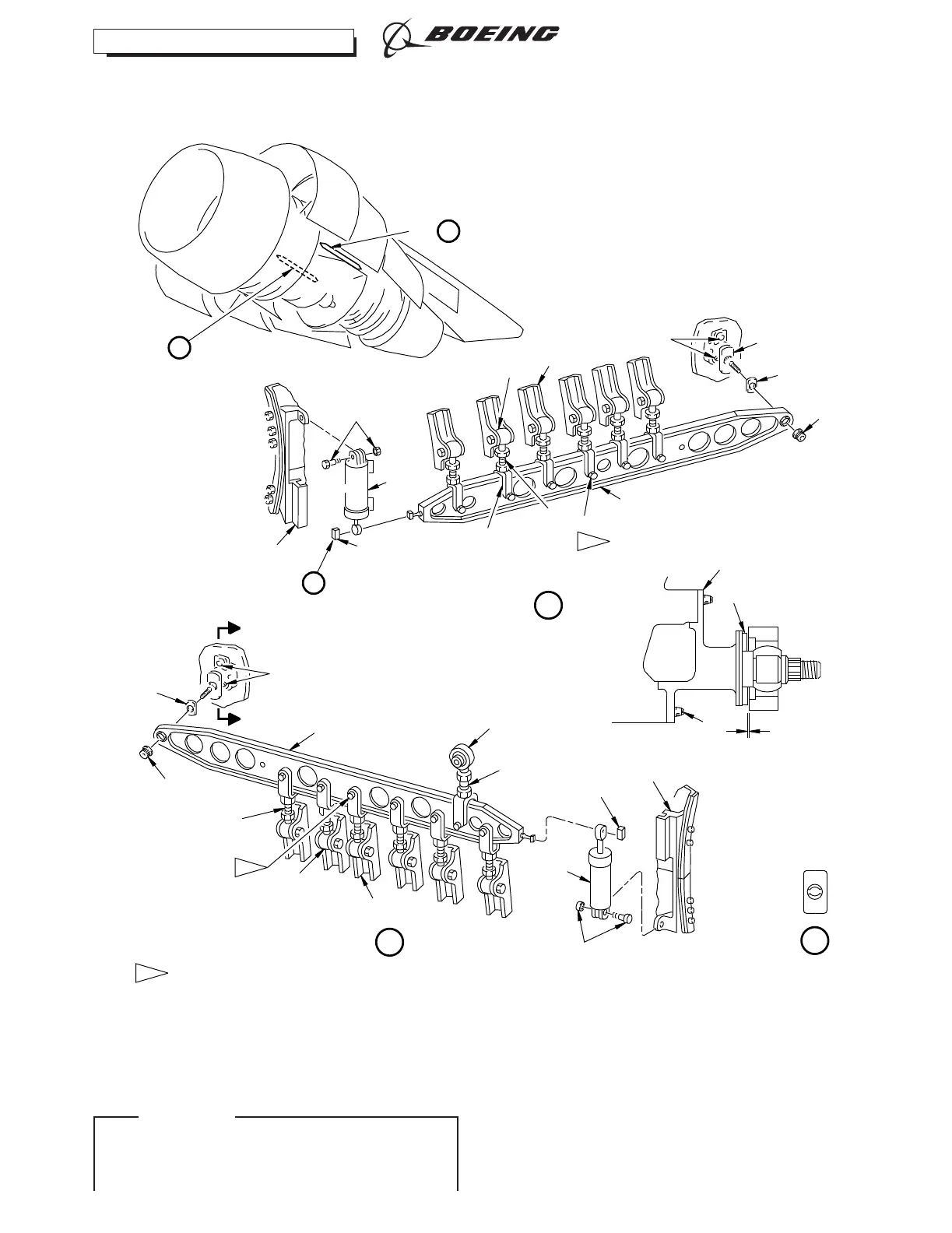 BOEING