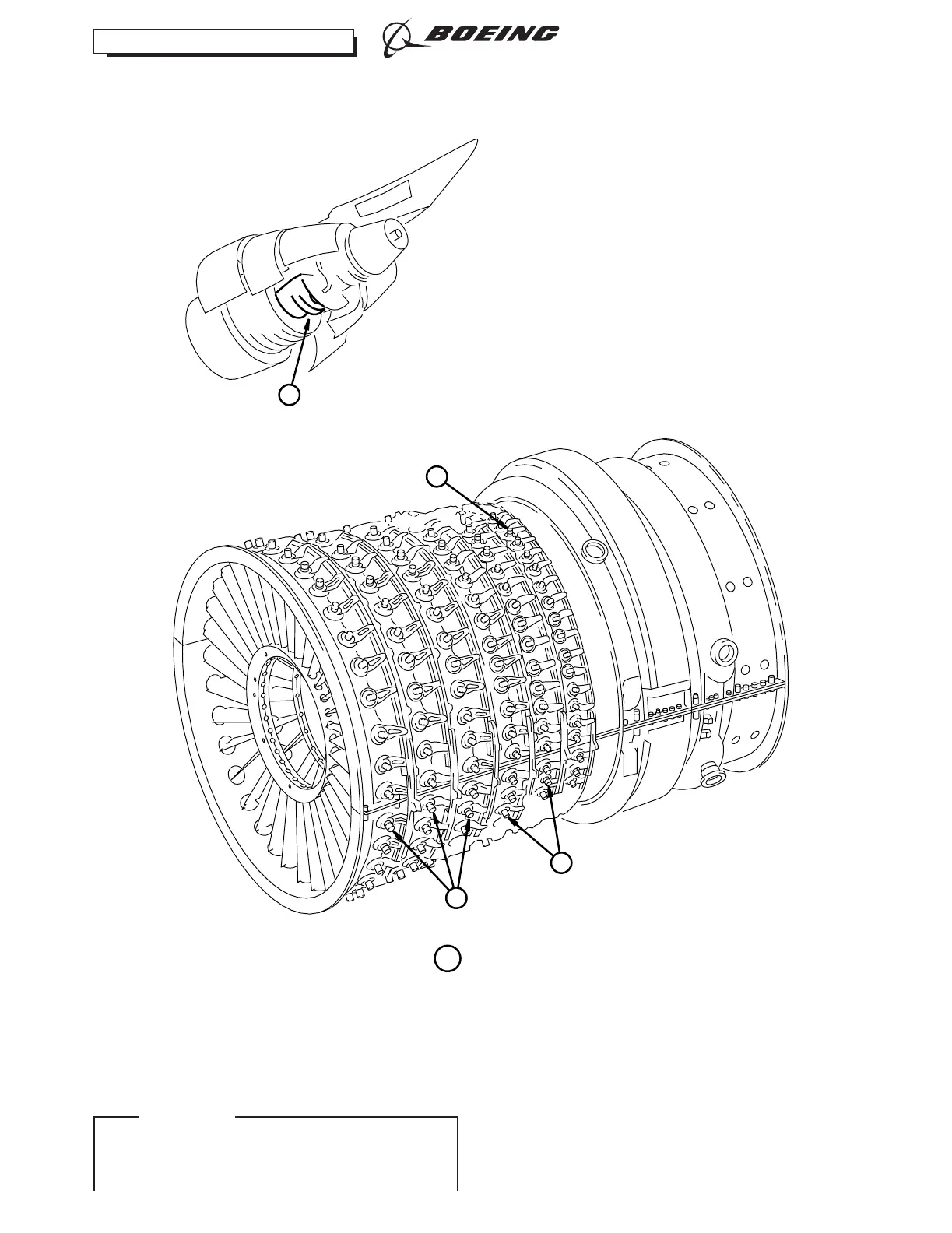 BOEING