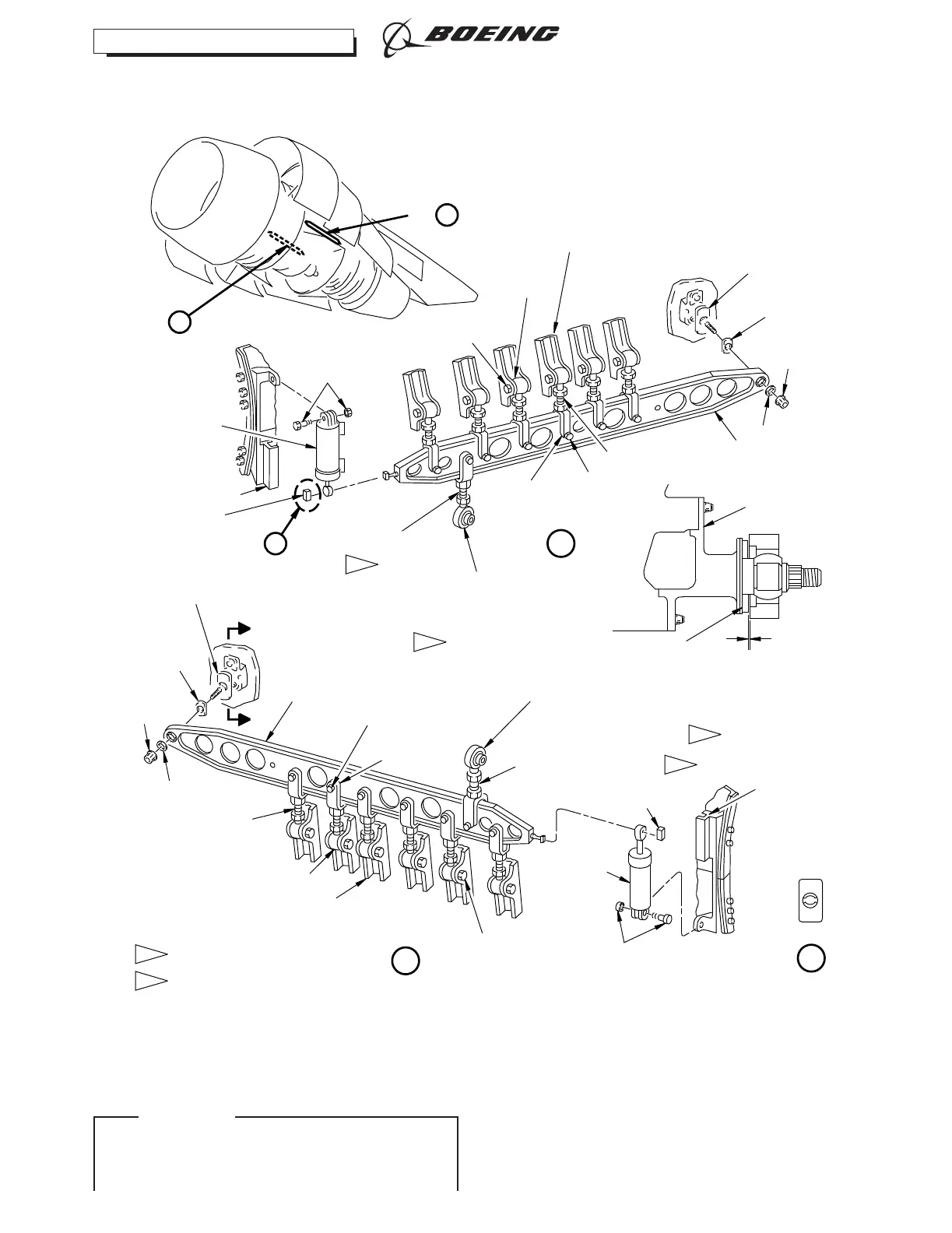 BOEING