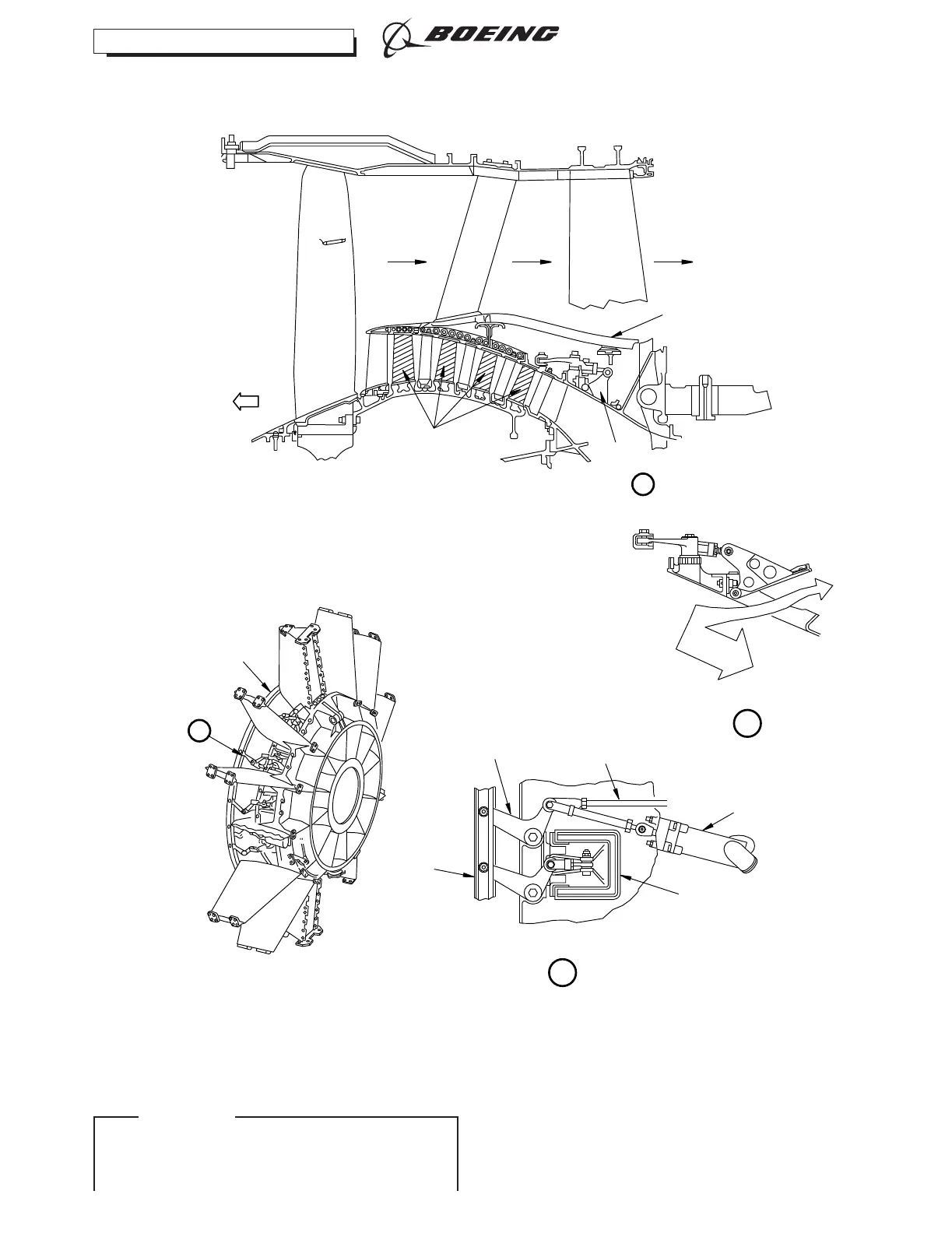 BOEING