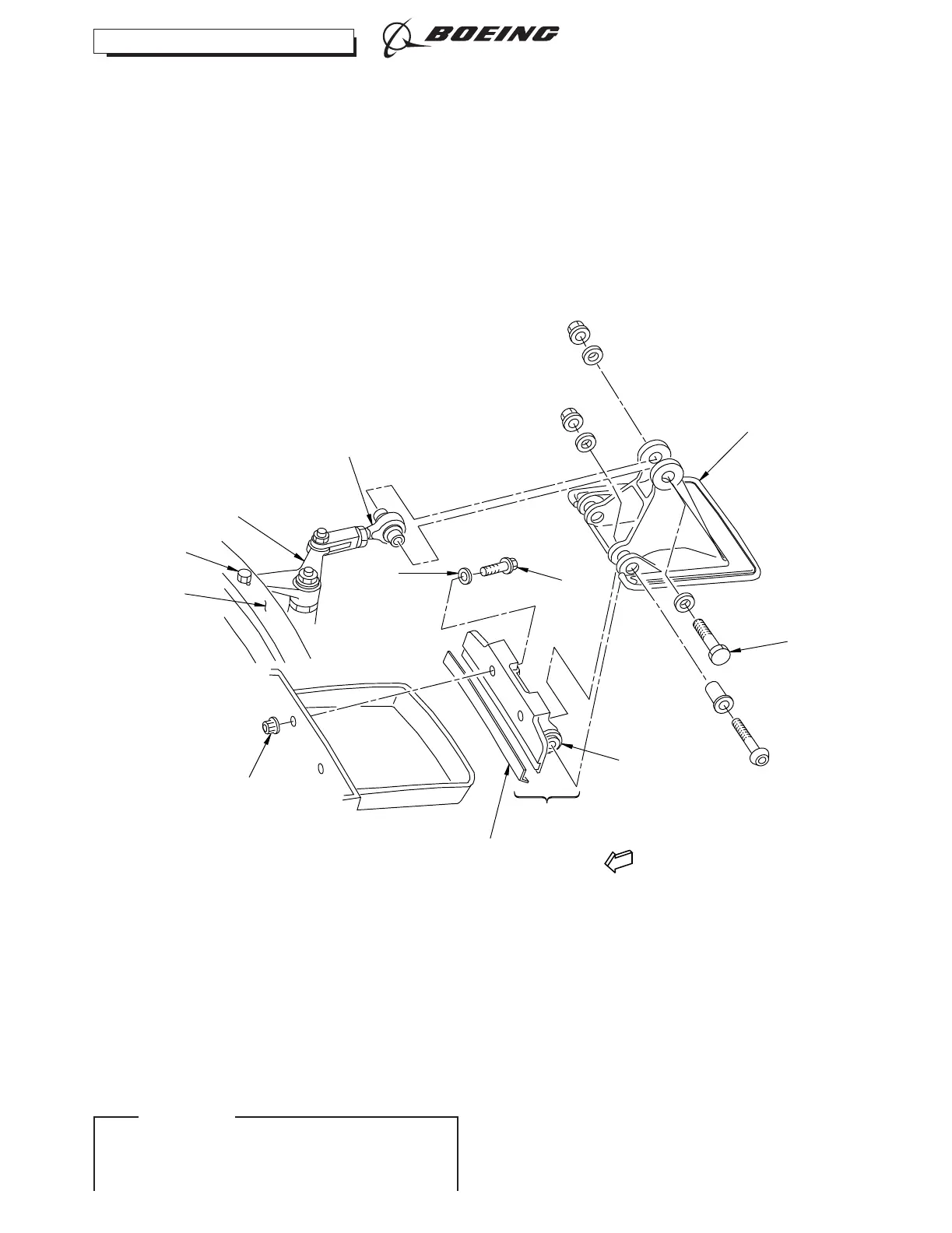 BOEING