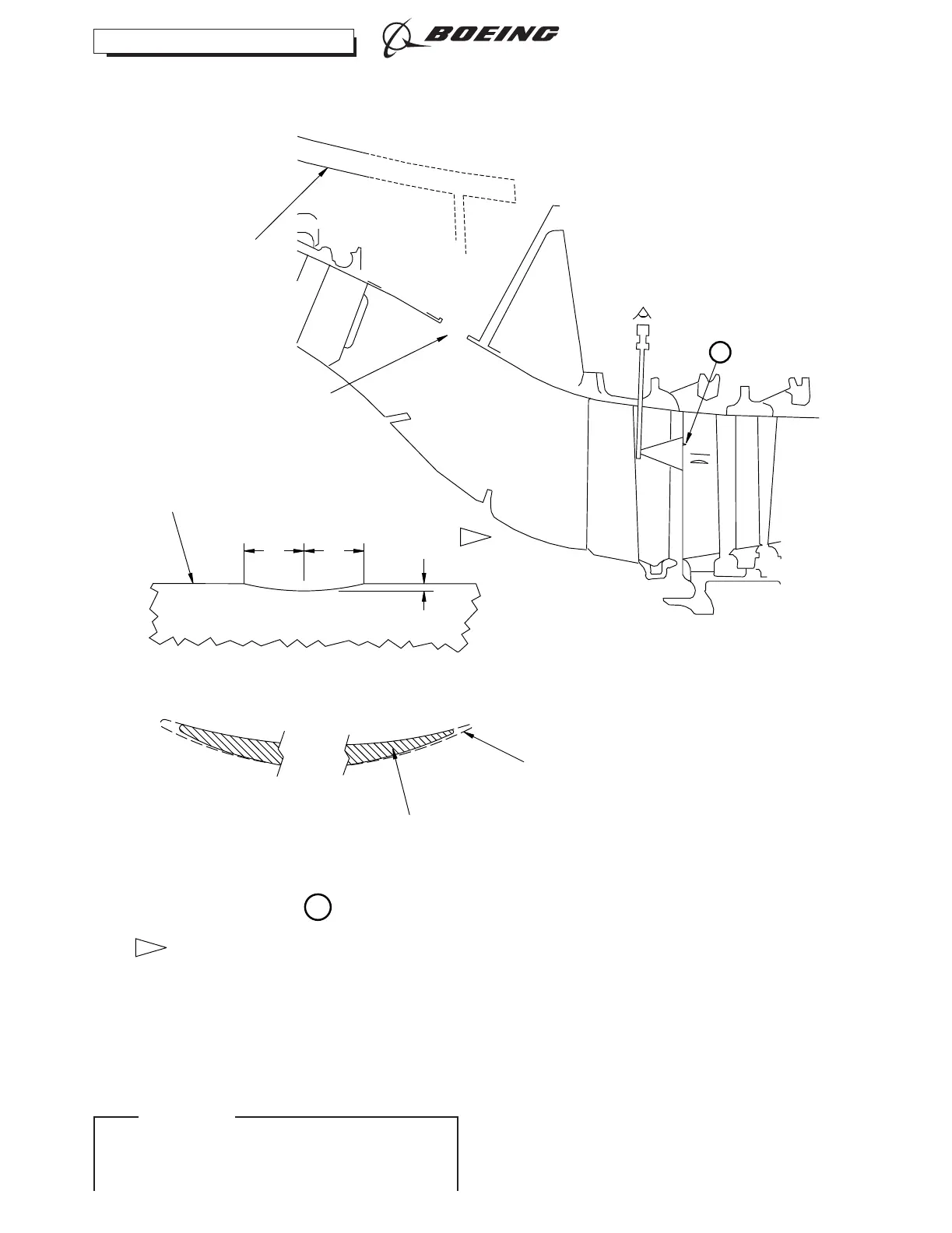 BOEING