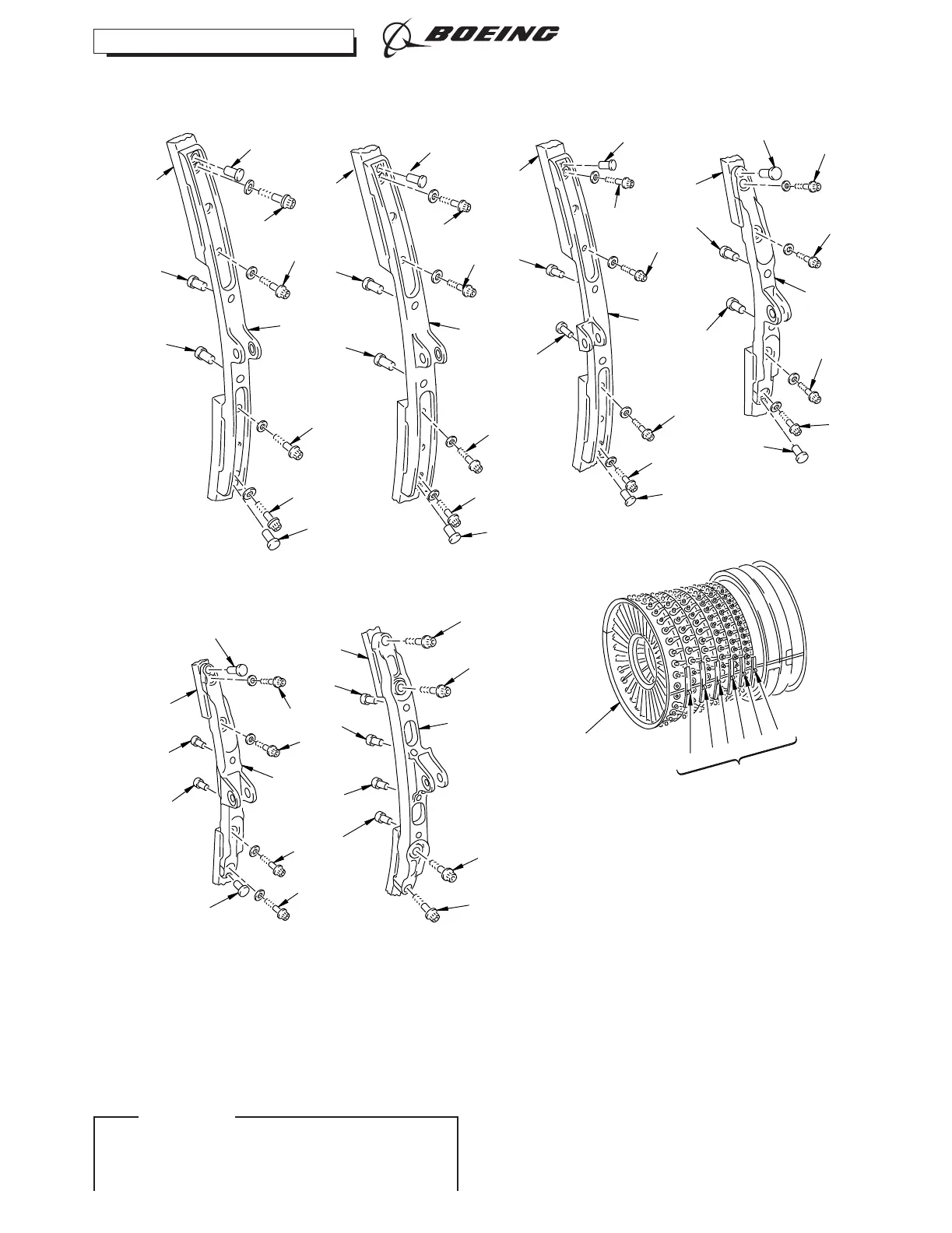 BOEING