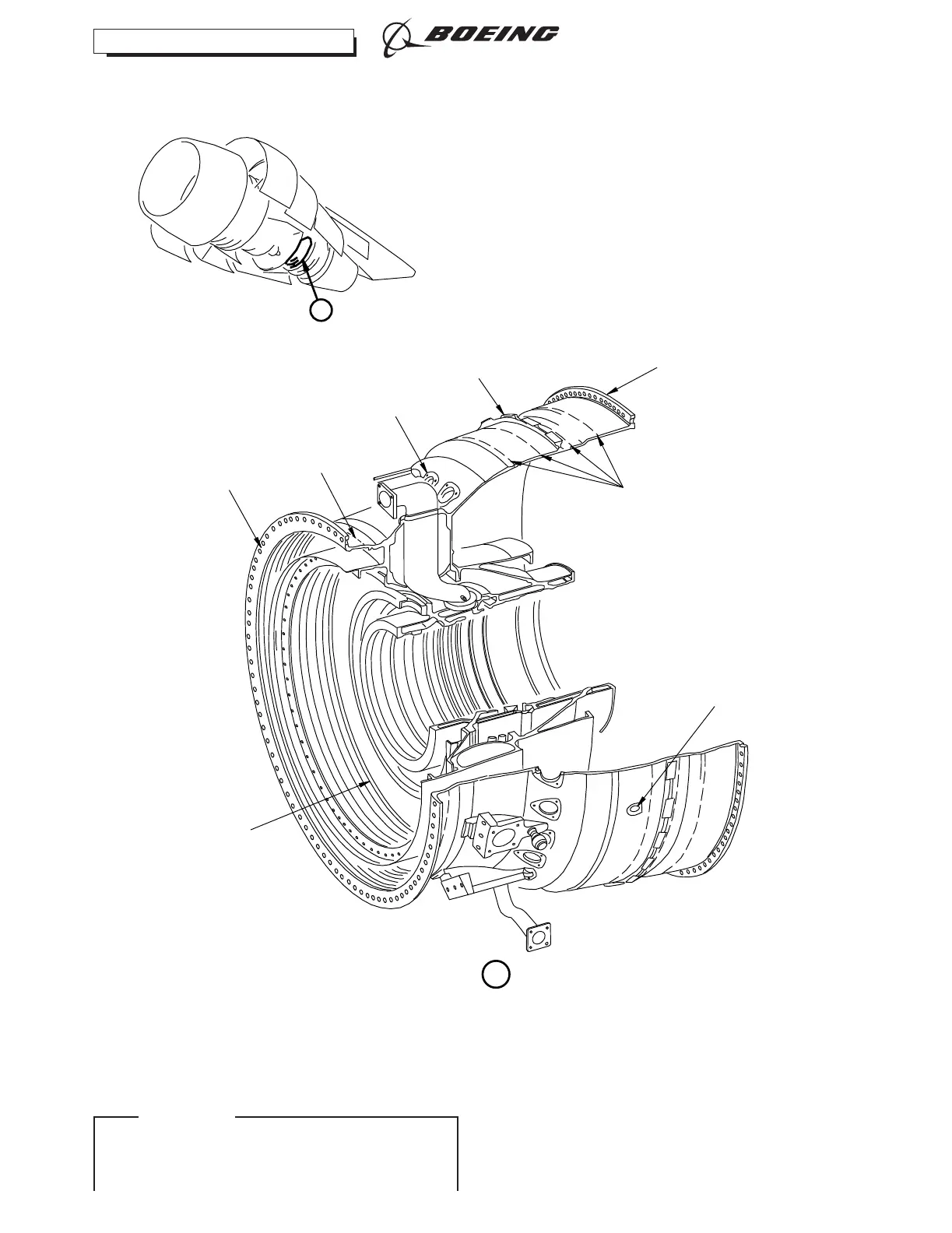 BOEING