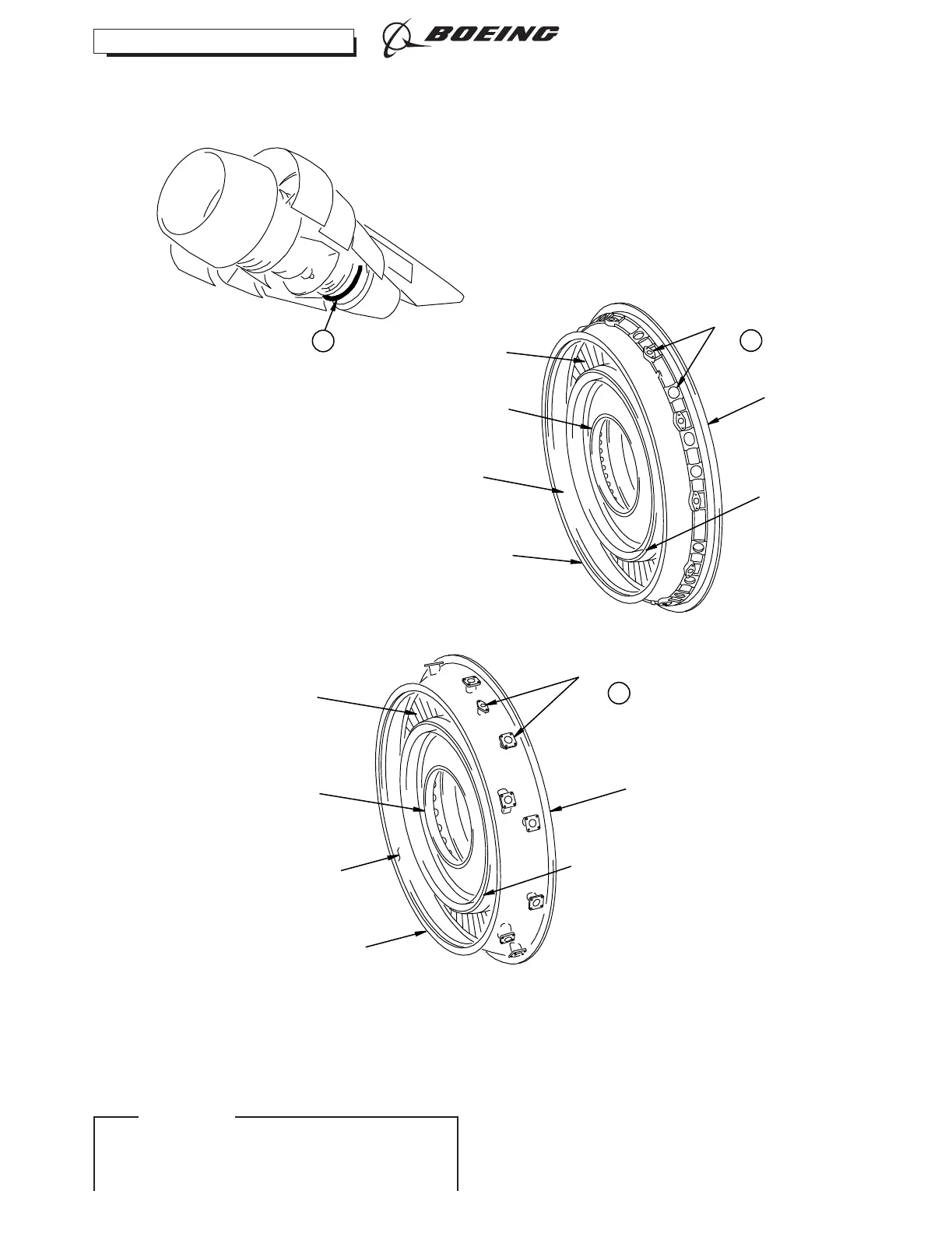 BOEING