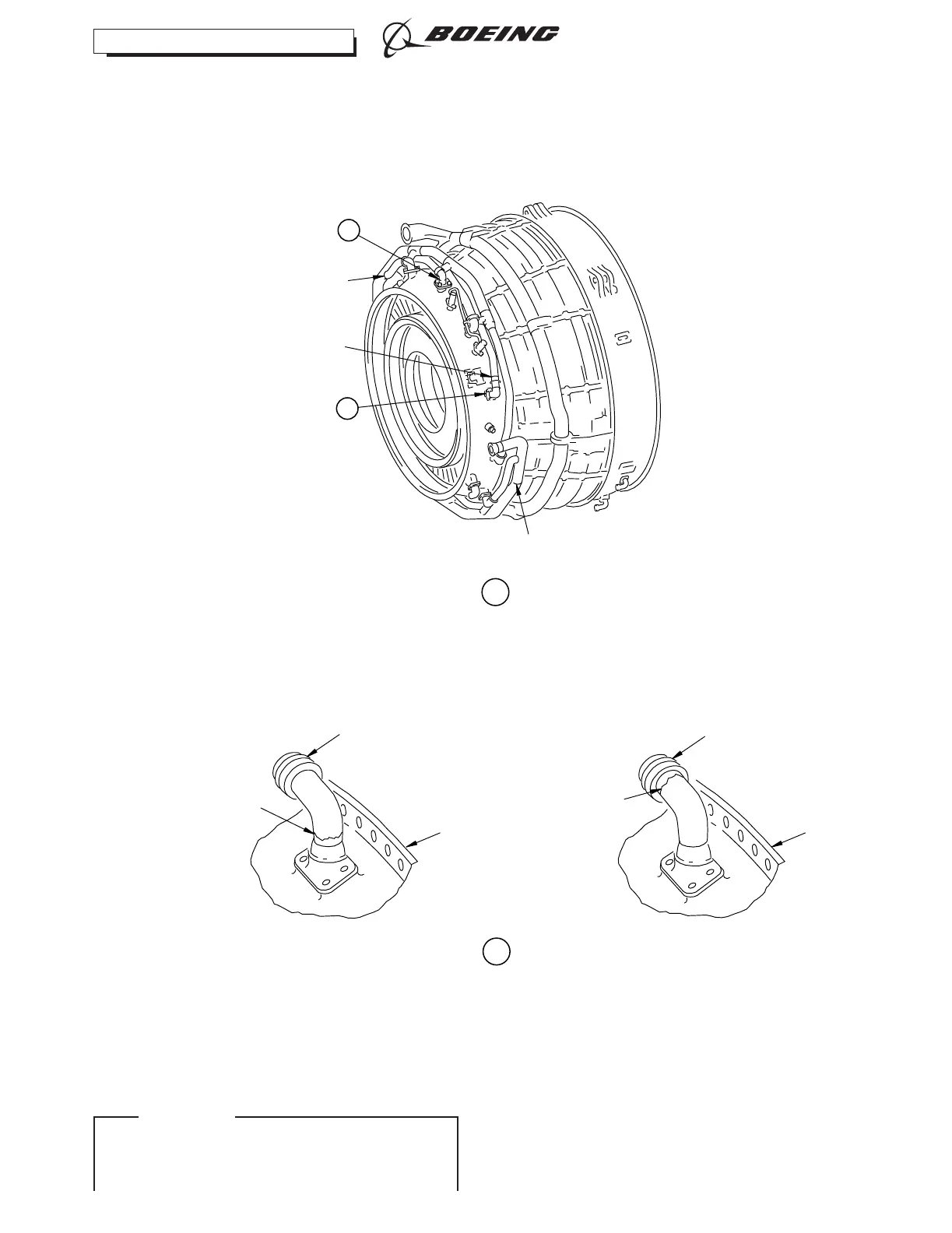 BOEING