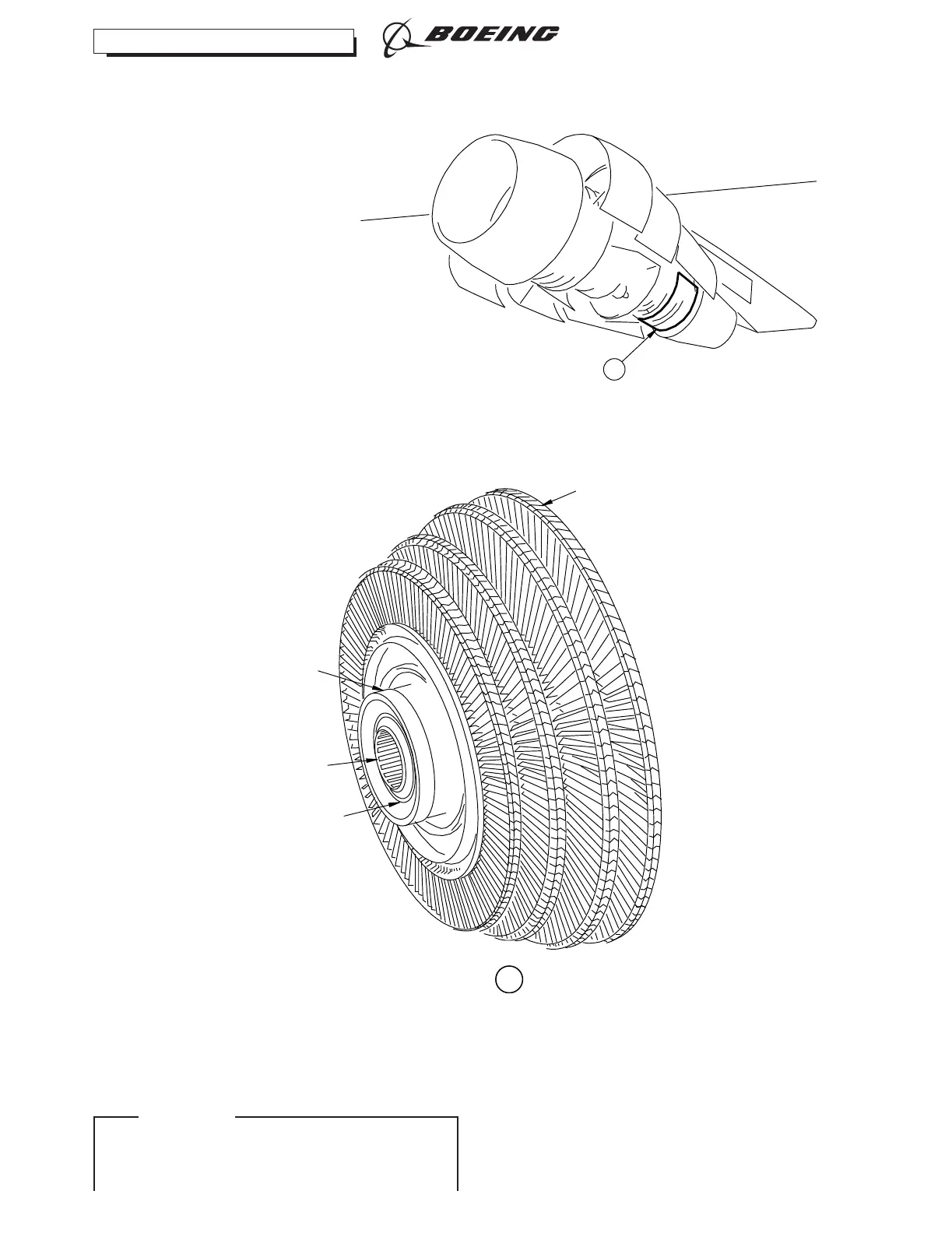 BOEING