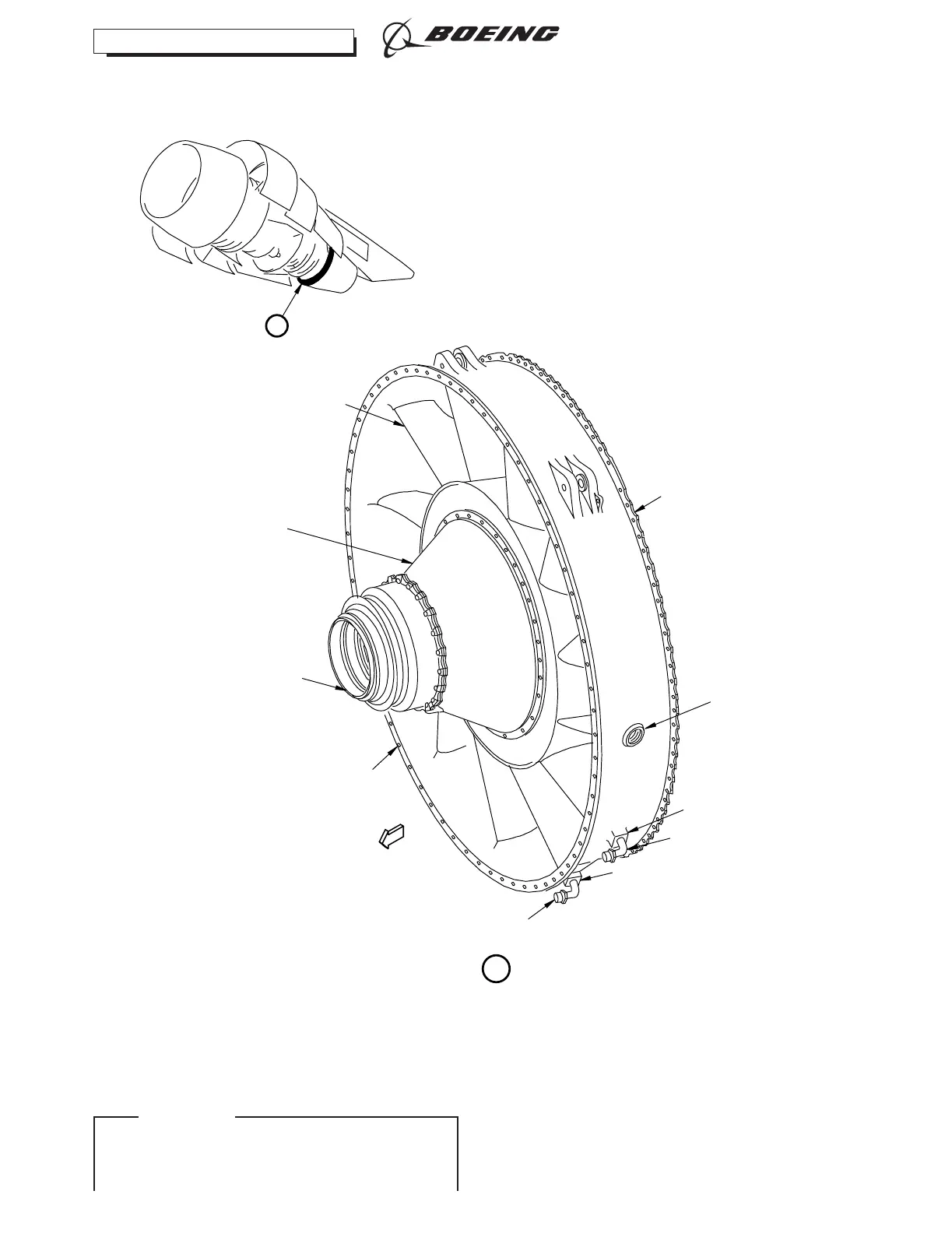 BOEING