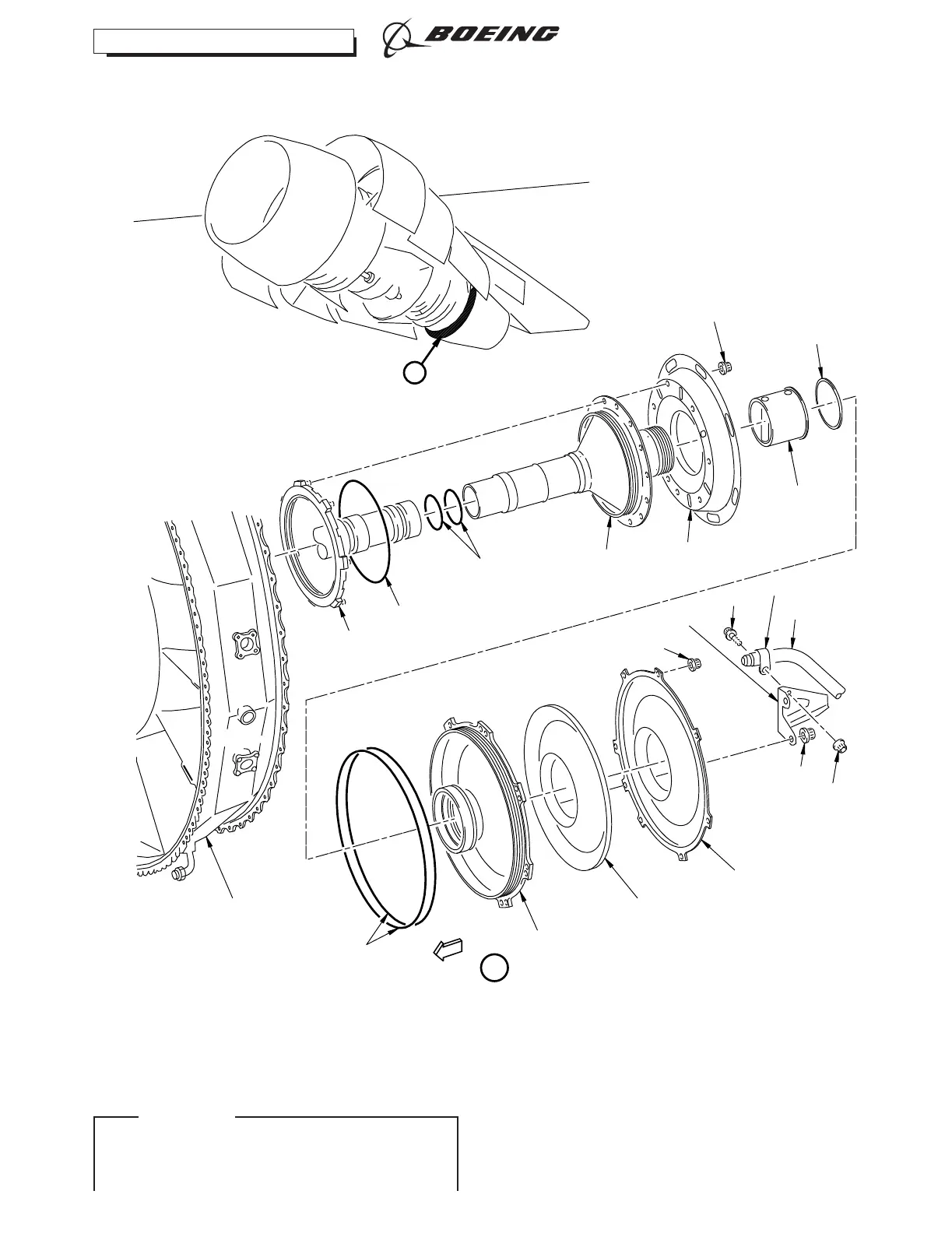 BOEING