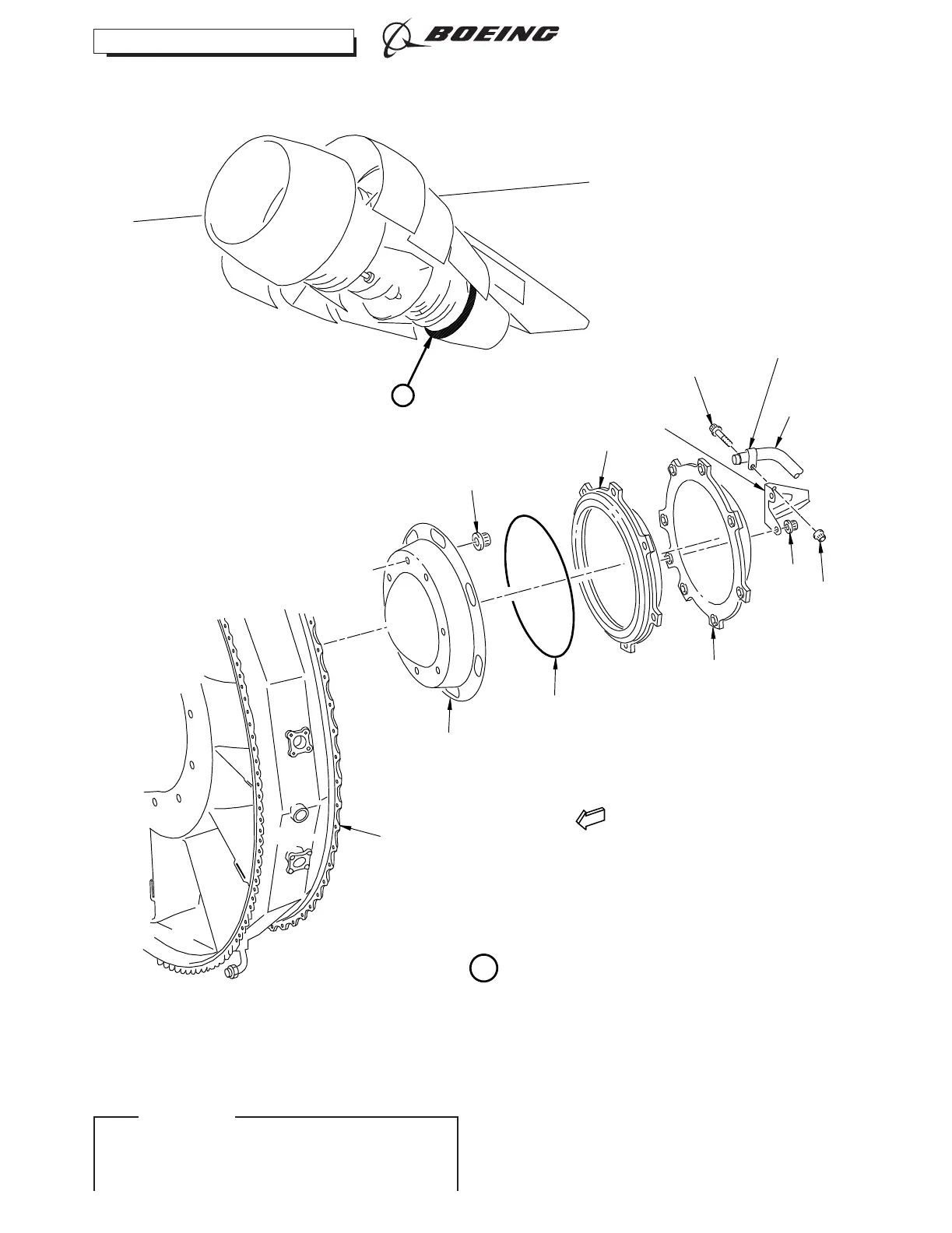 BOEING