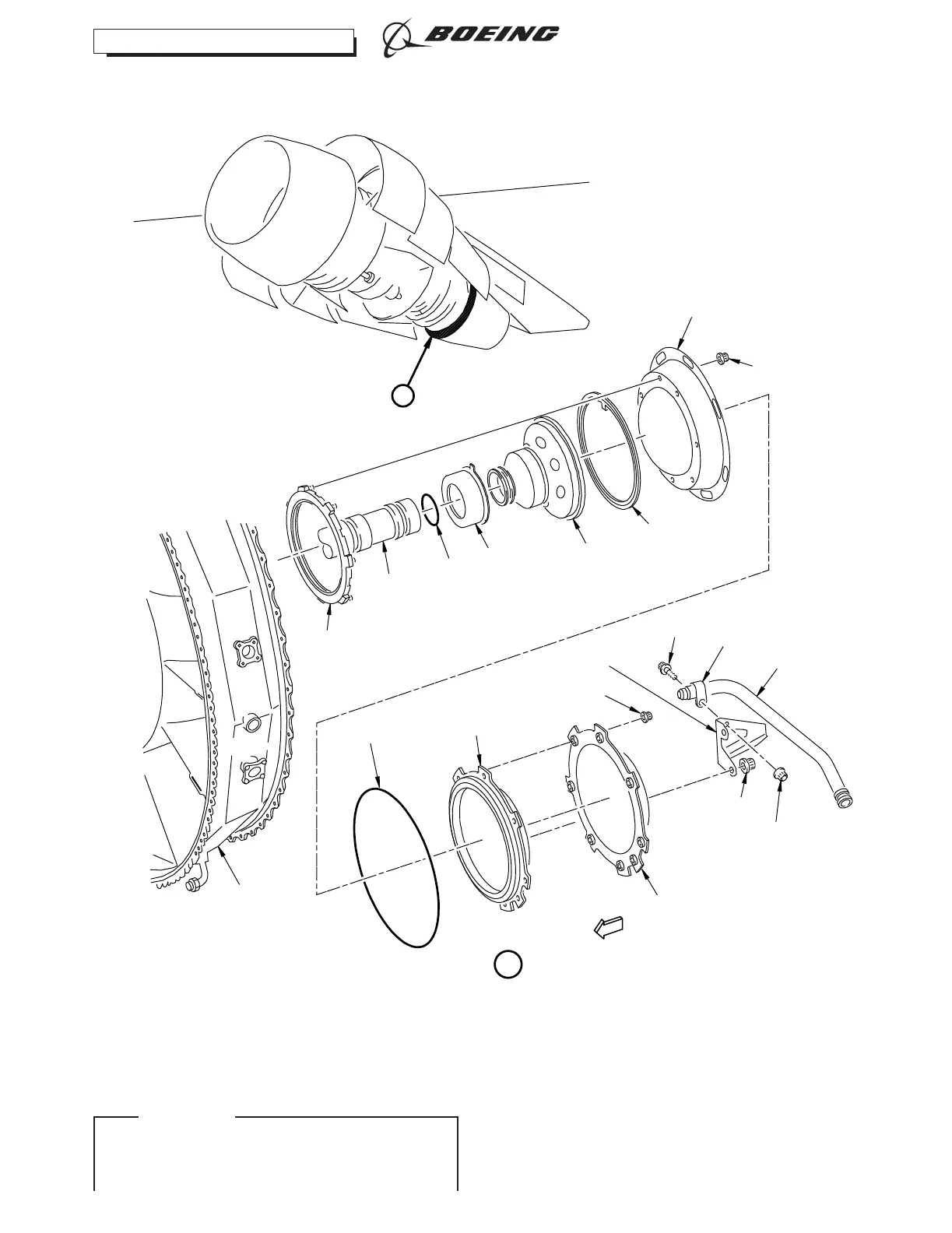 BOEING