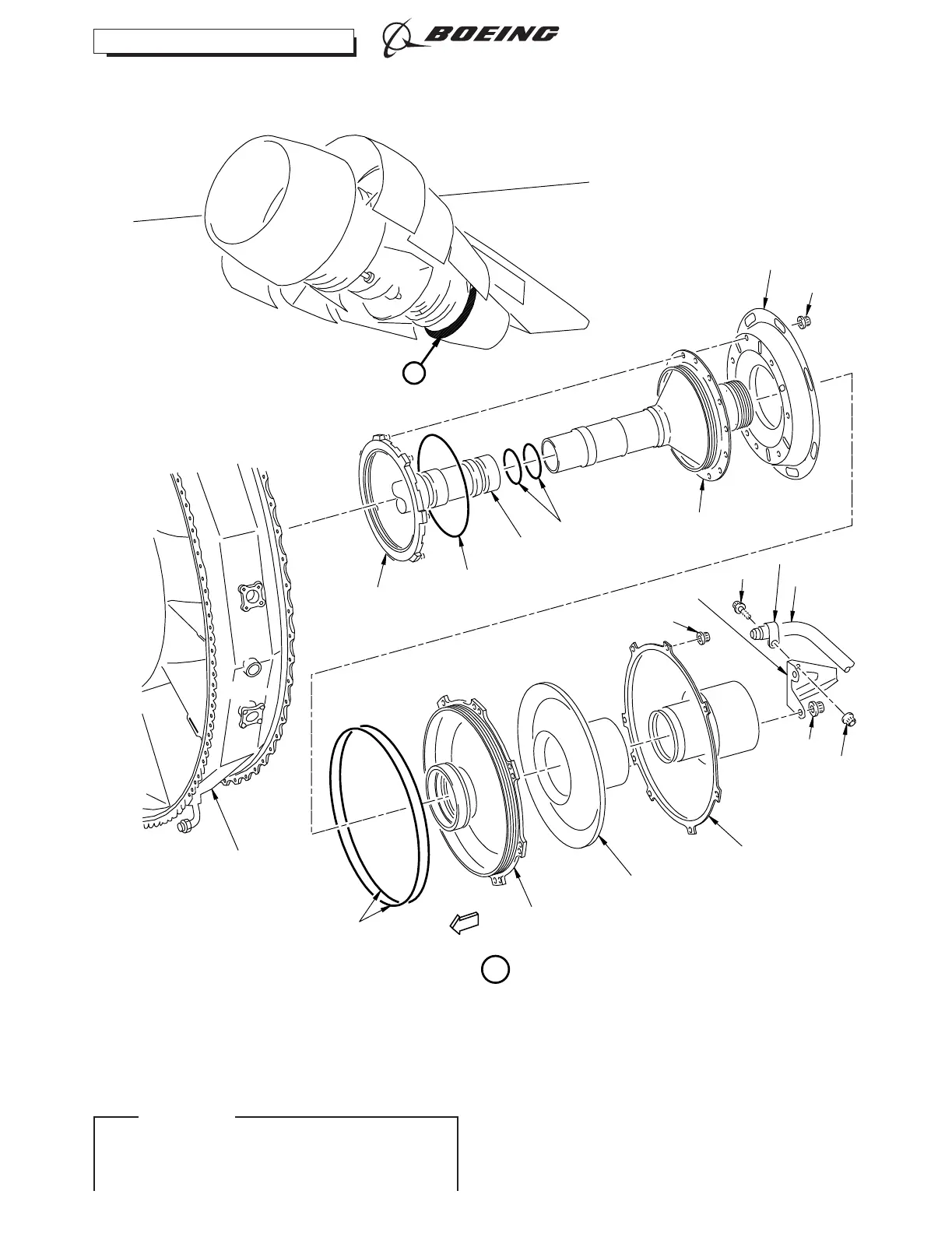 BOEING