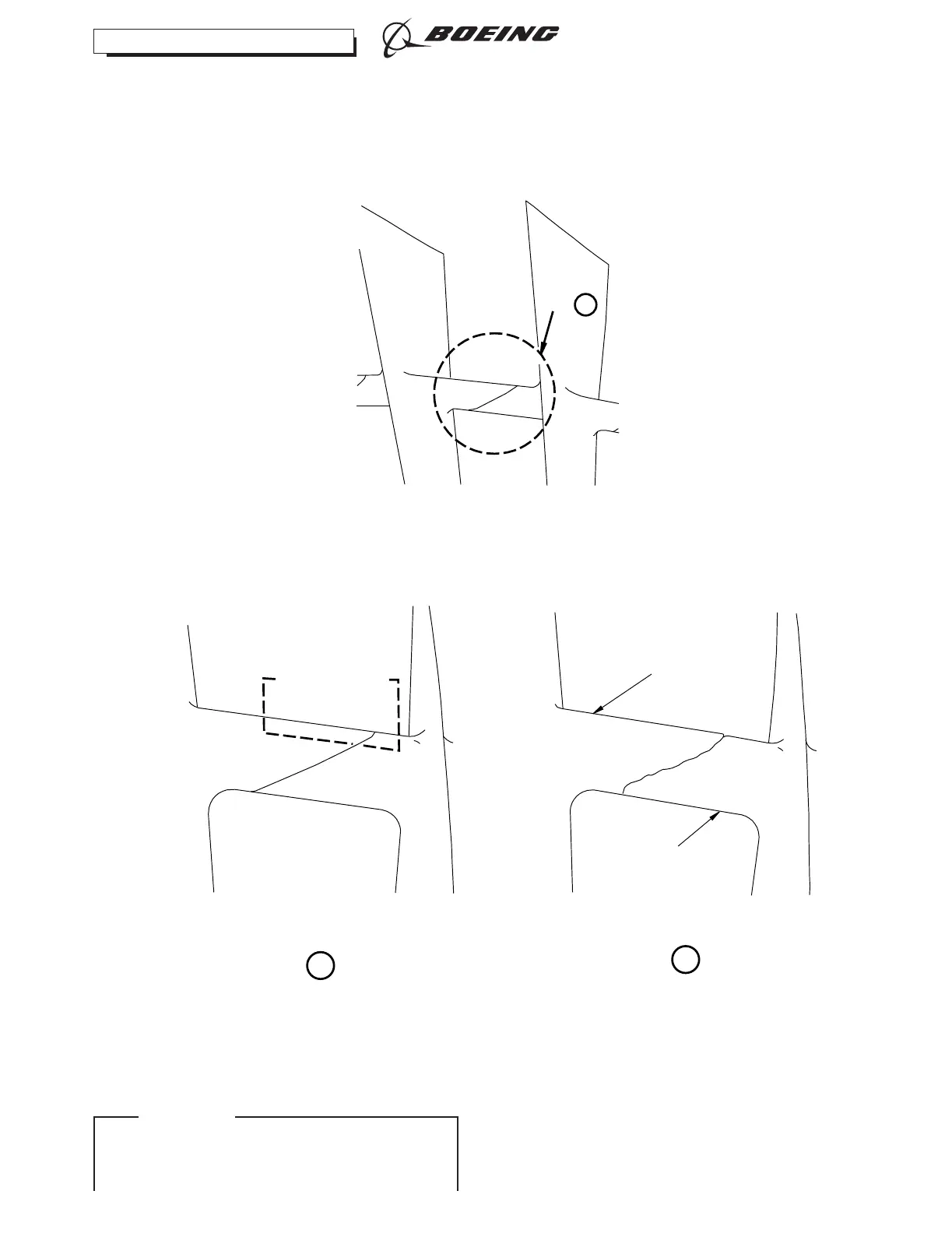 BOEING