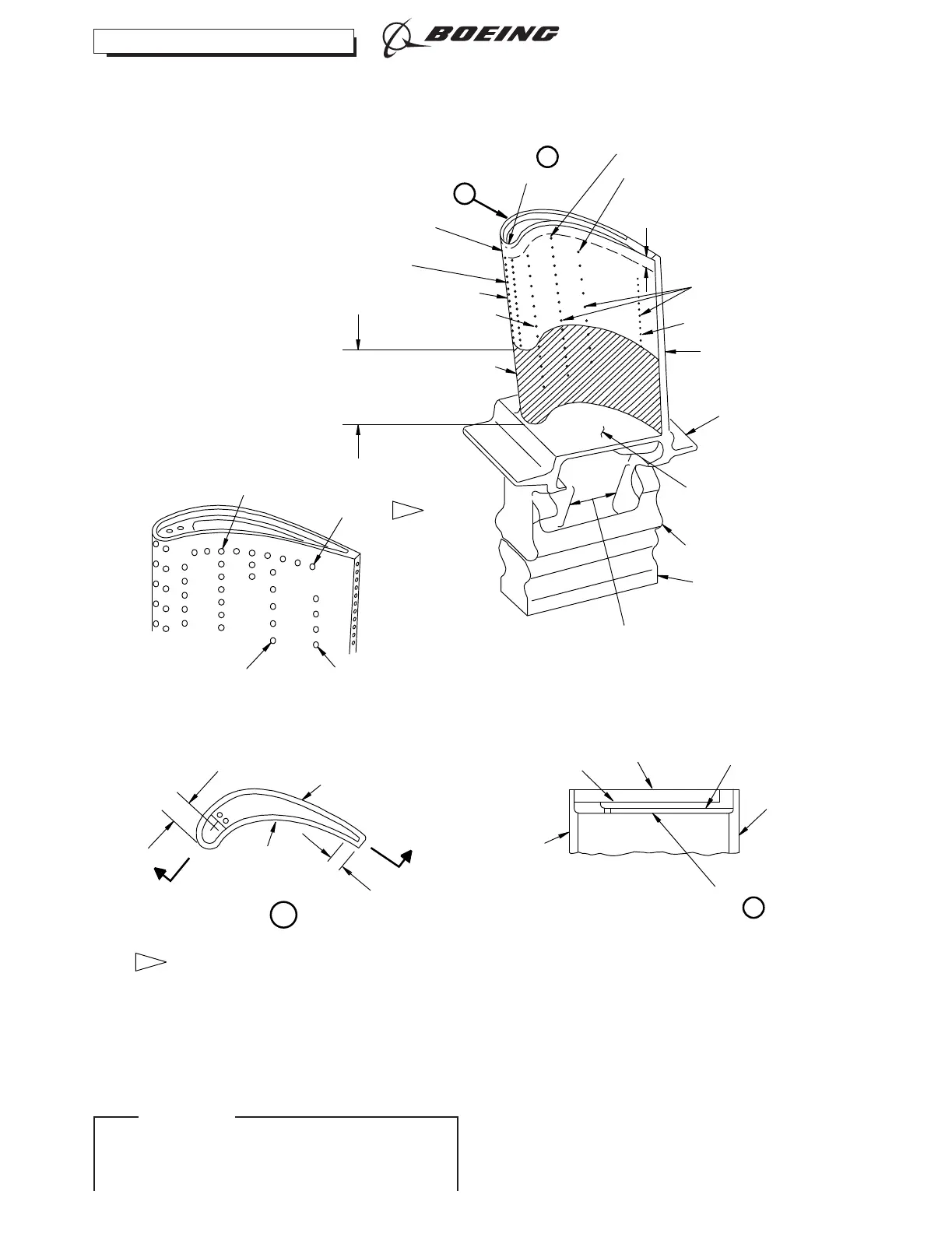 BOEING